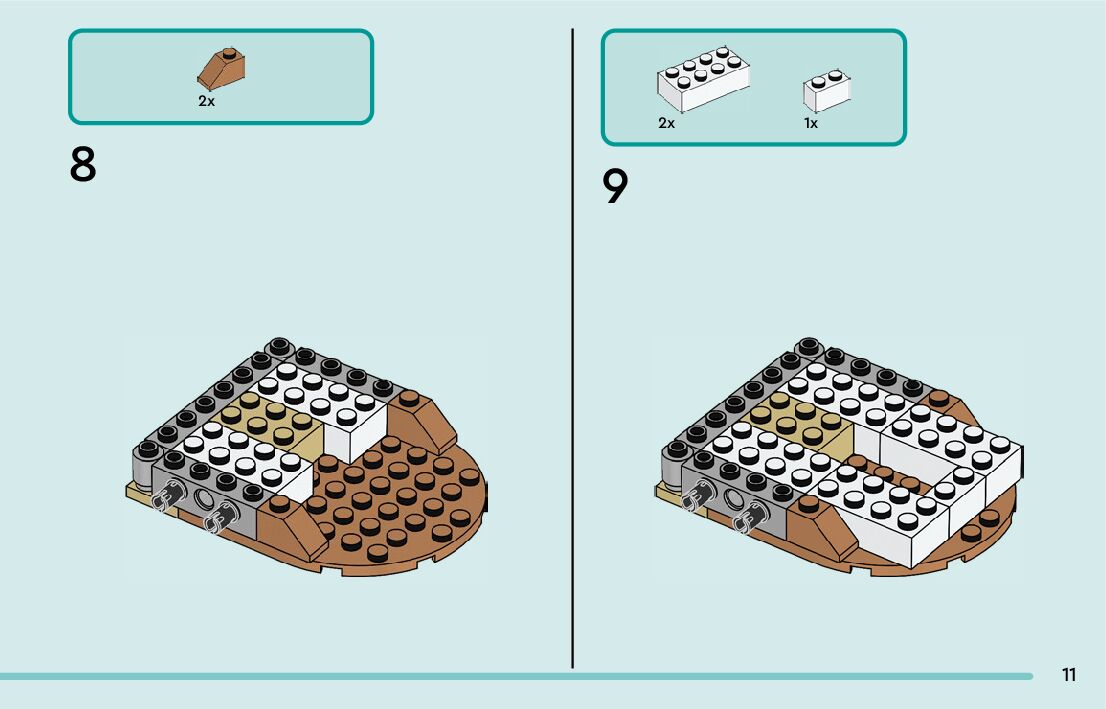 2x

8

2x

1x

9

11