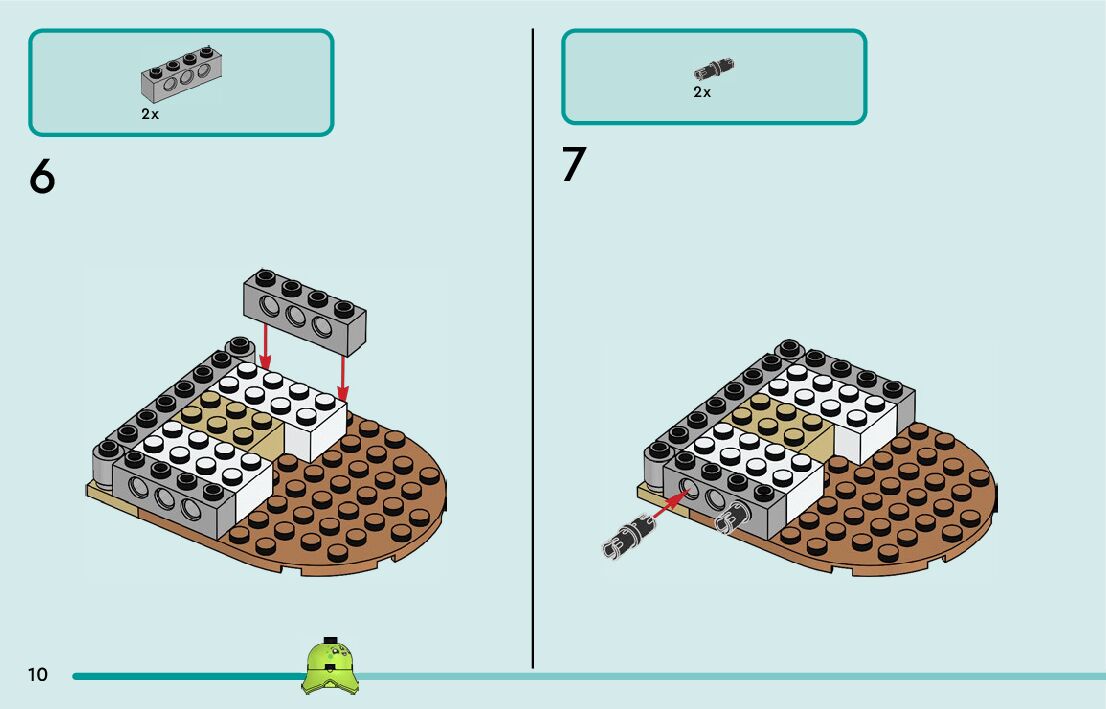 2x

6

2x

7

10