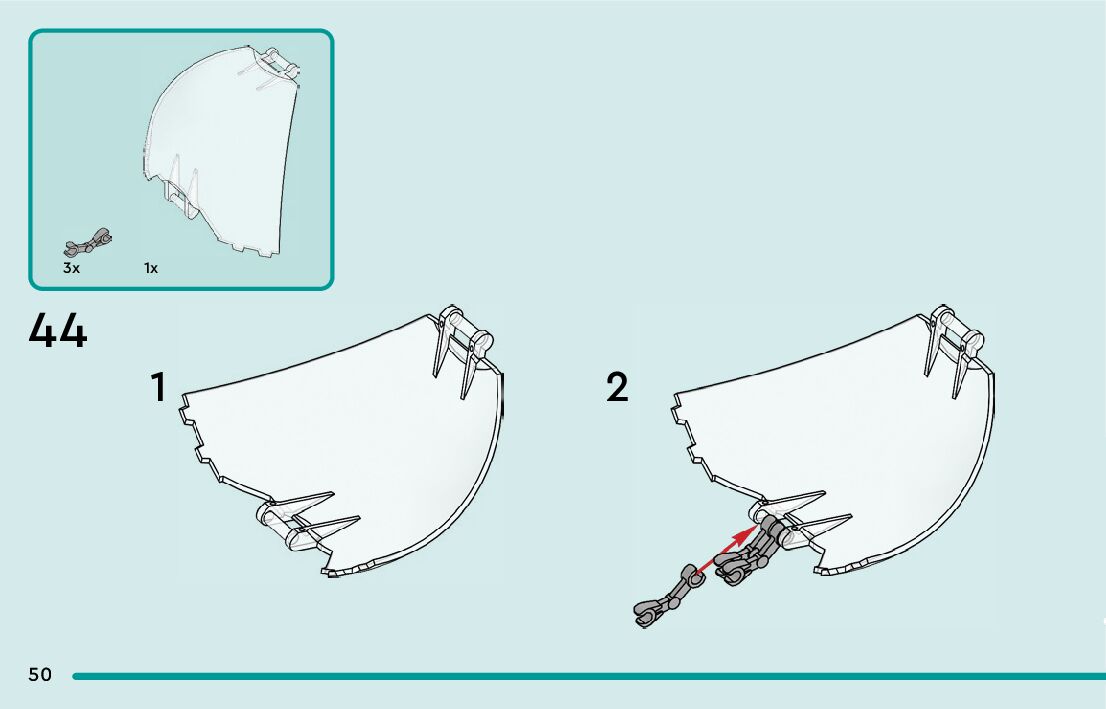 3x
1x

44

1

2

50