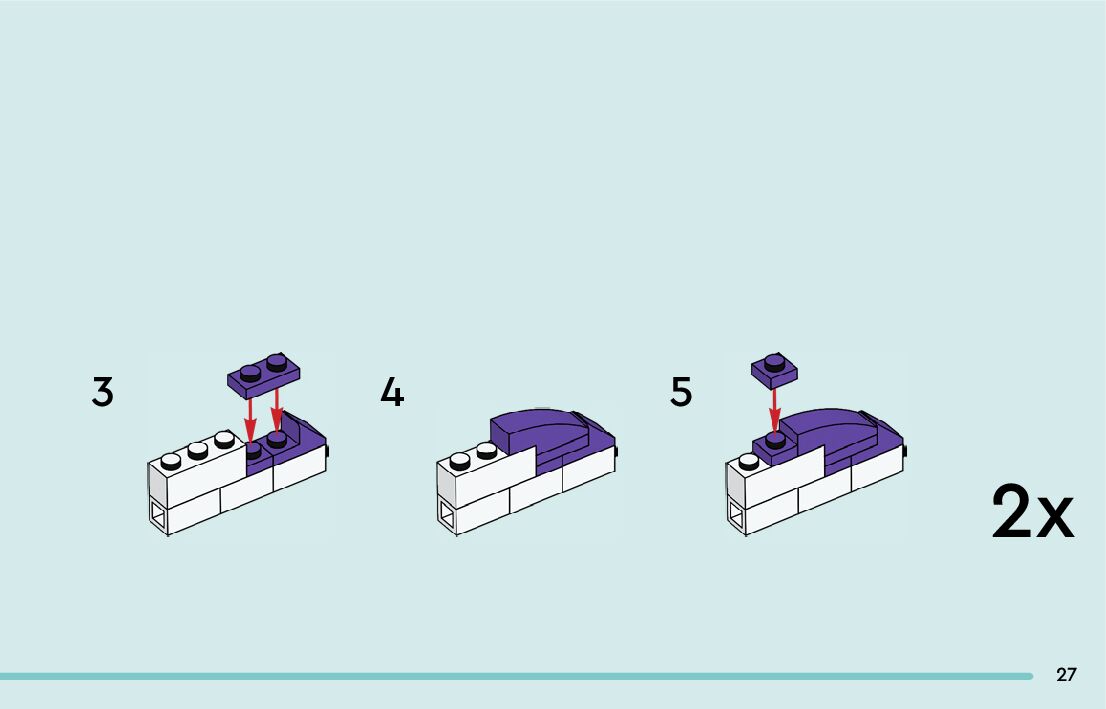 3

4

5

2x

27