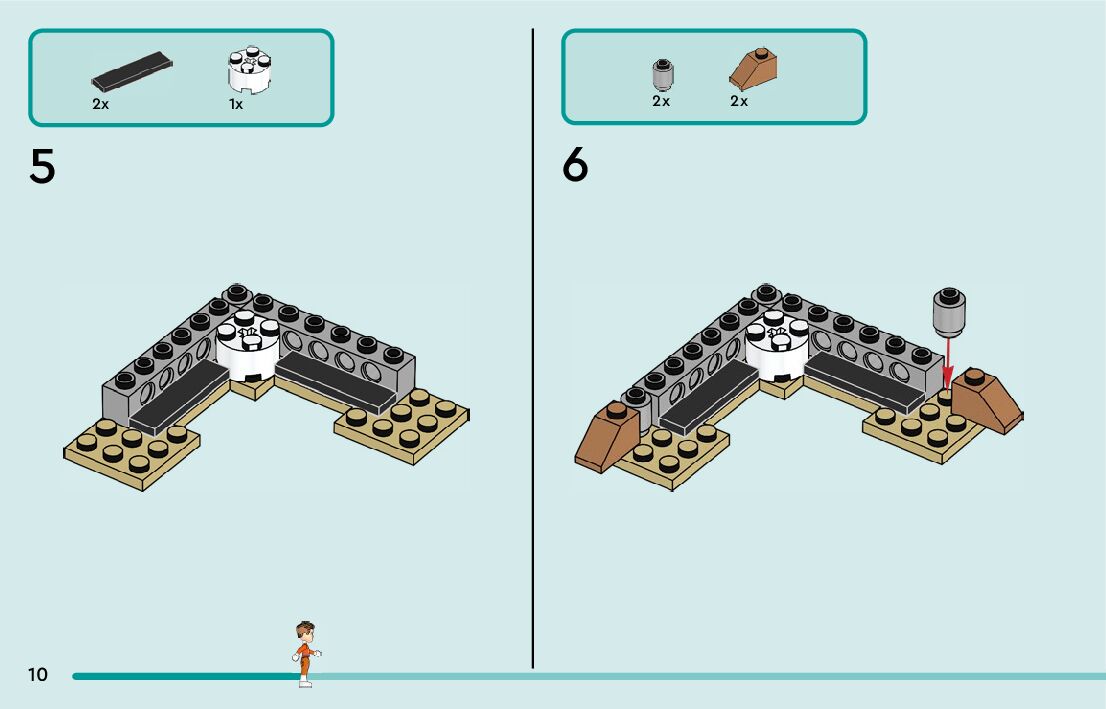 2x 1x

5

2x 2x

6

10