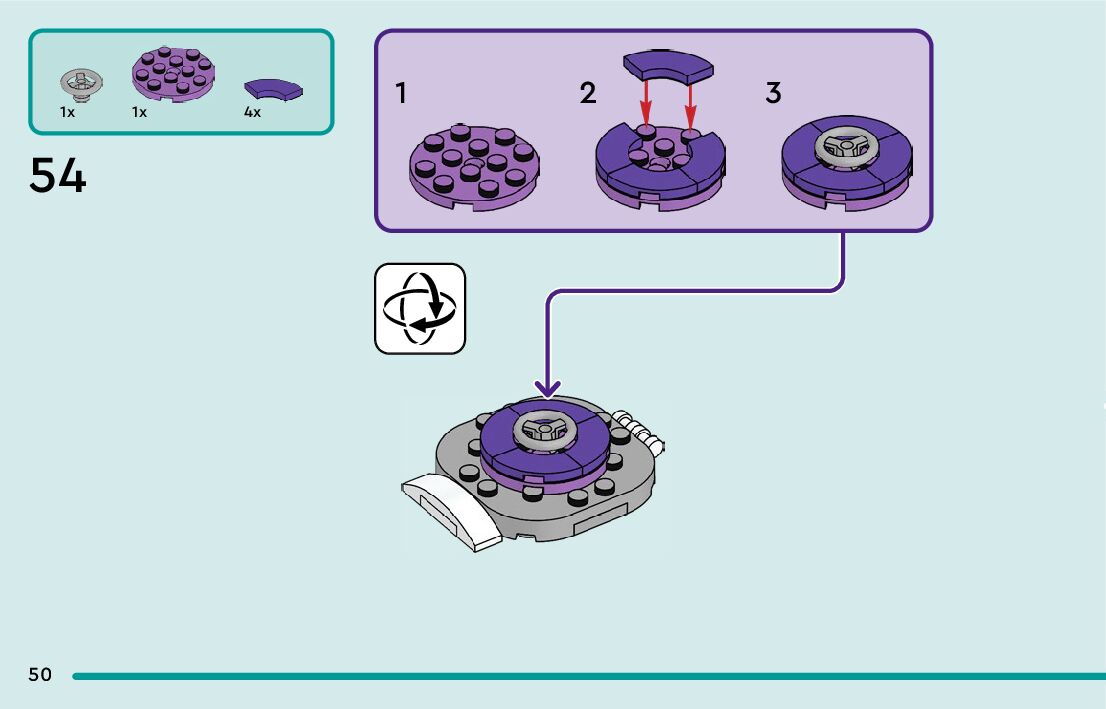 1x 1x 4x

54

1 2 3

50