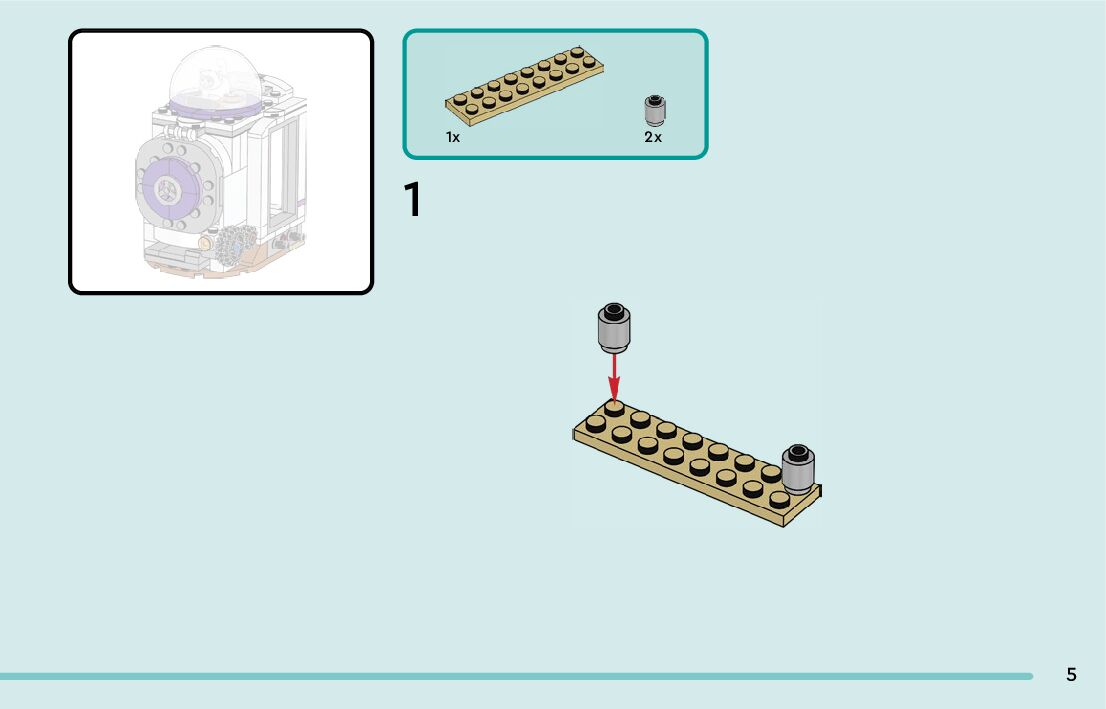 1x

2x

1

5