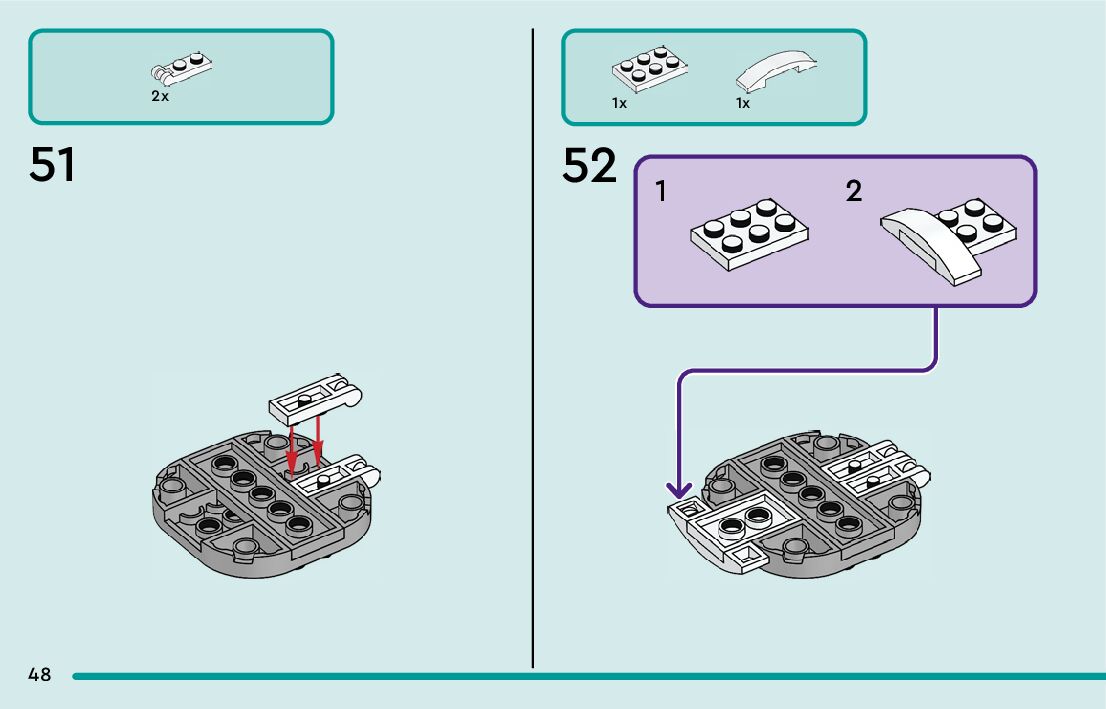 2x

51

1x 1x

52

1

2

48