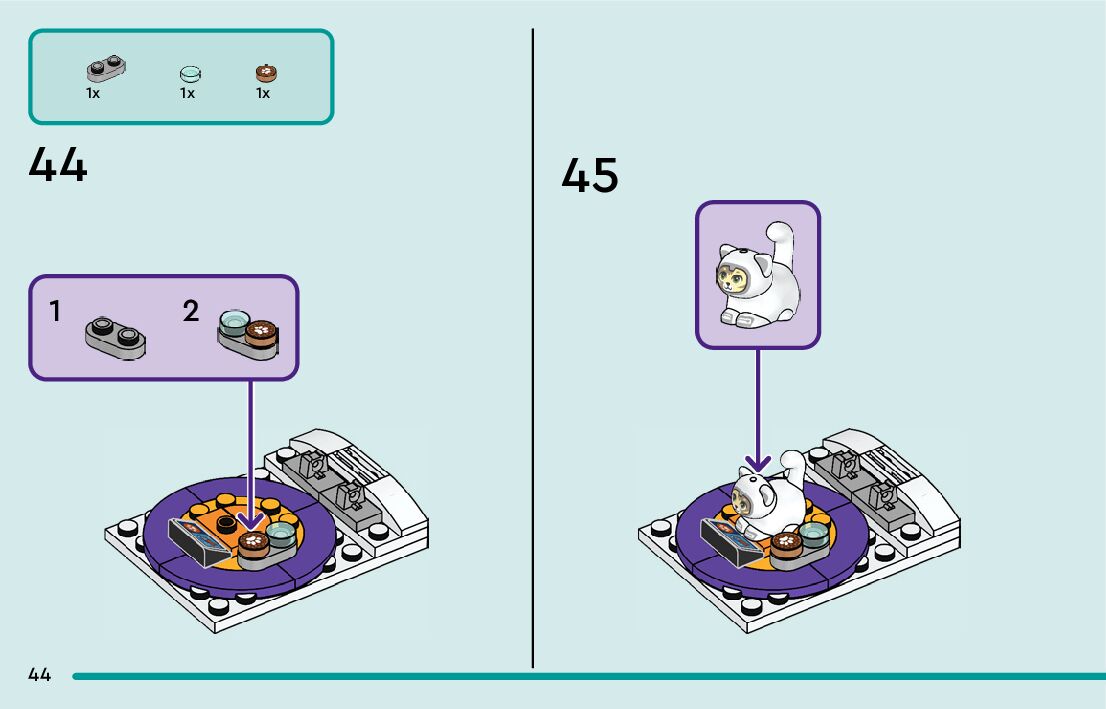 1x 1x 1x

44

1 2

45

44