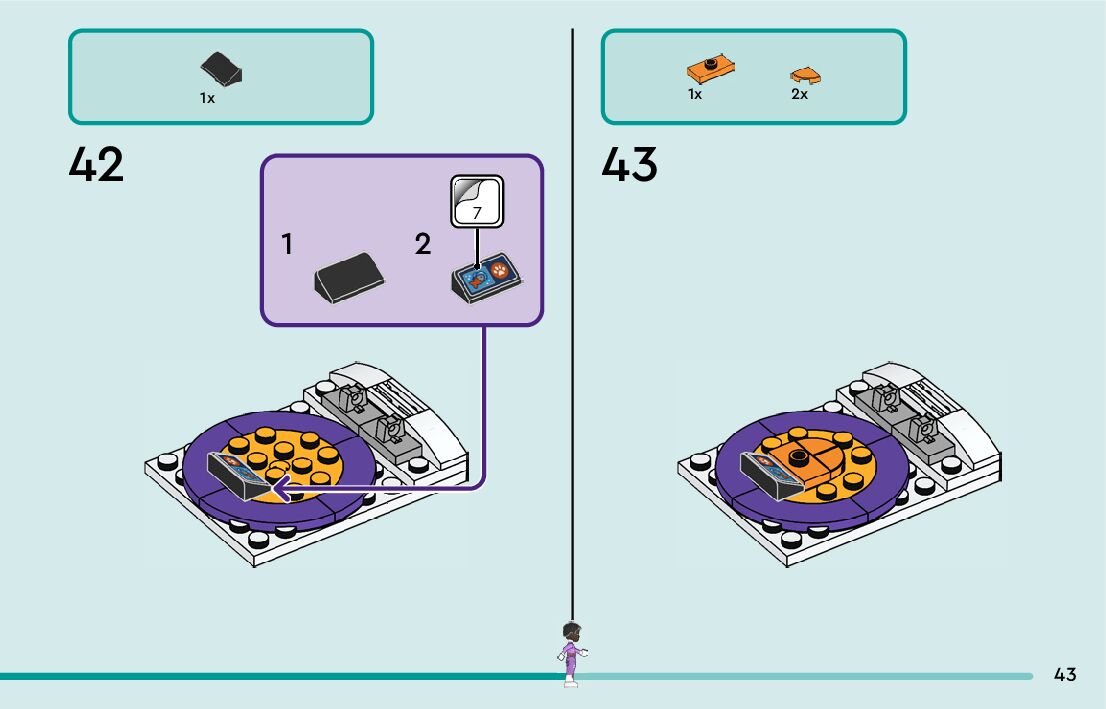 1x

42

1

2

7

1x

2x

43

43