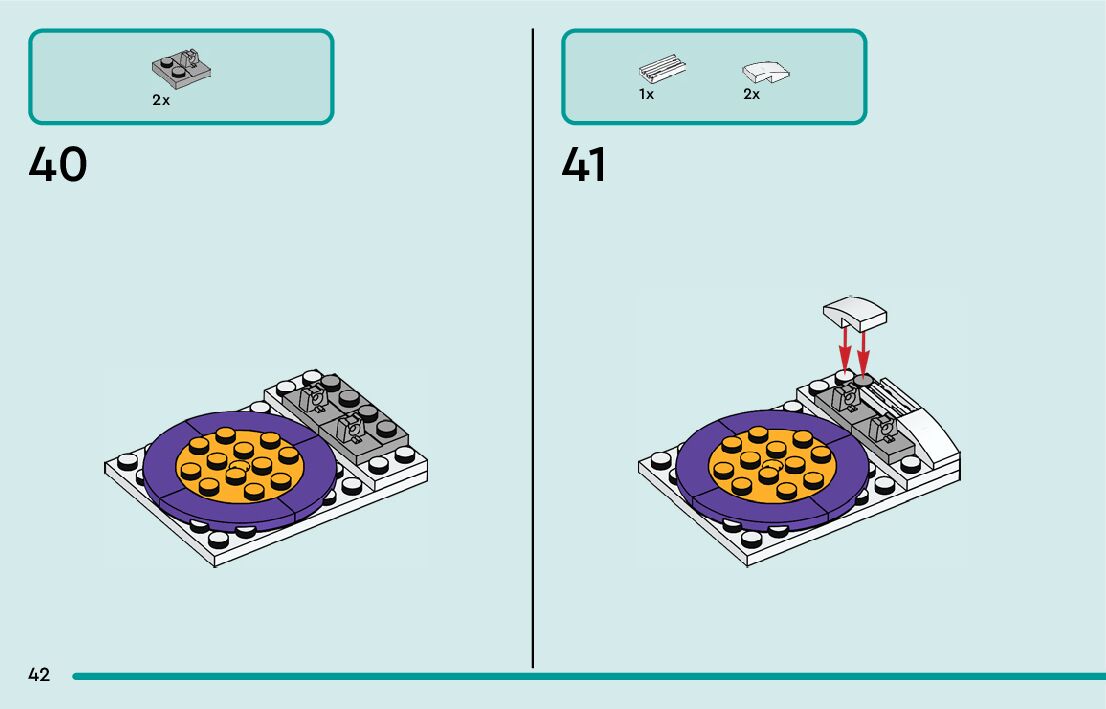 2x

40

1x
2x

41

42