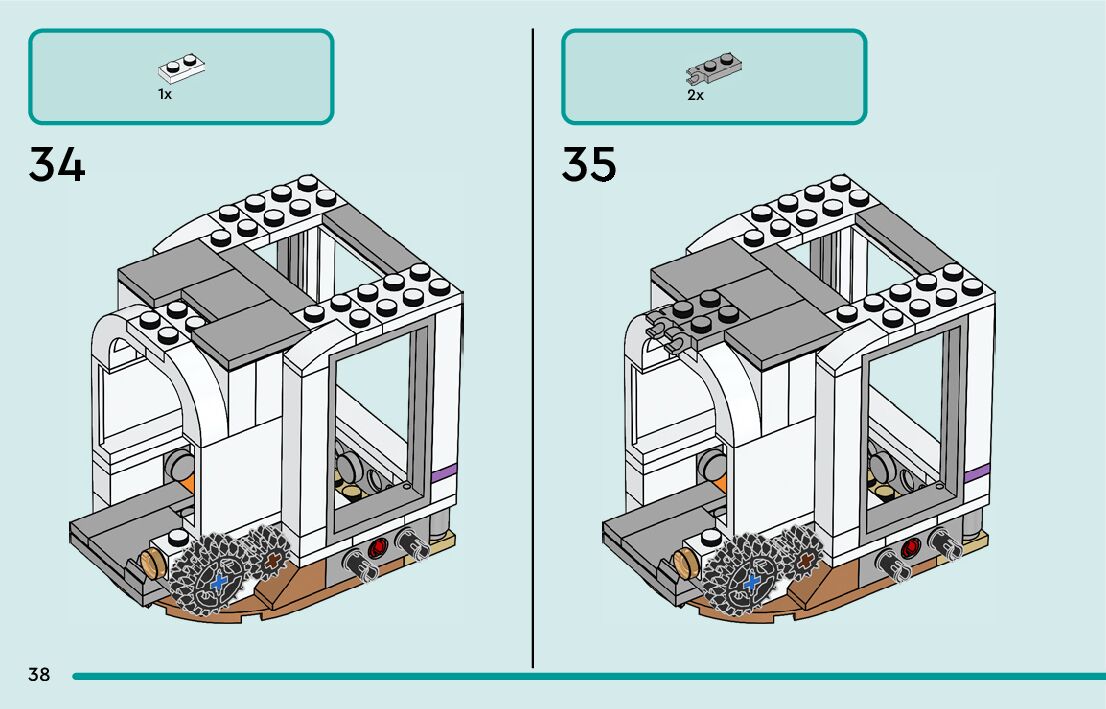 1x

34

2x

35

38