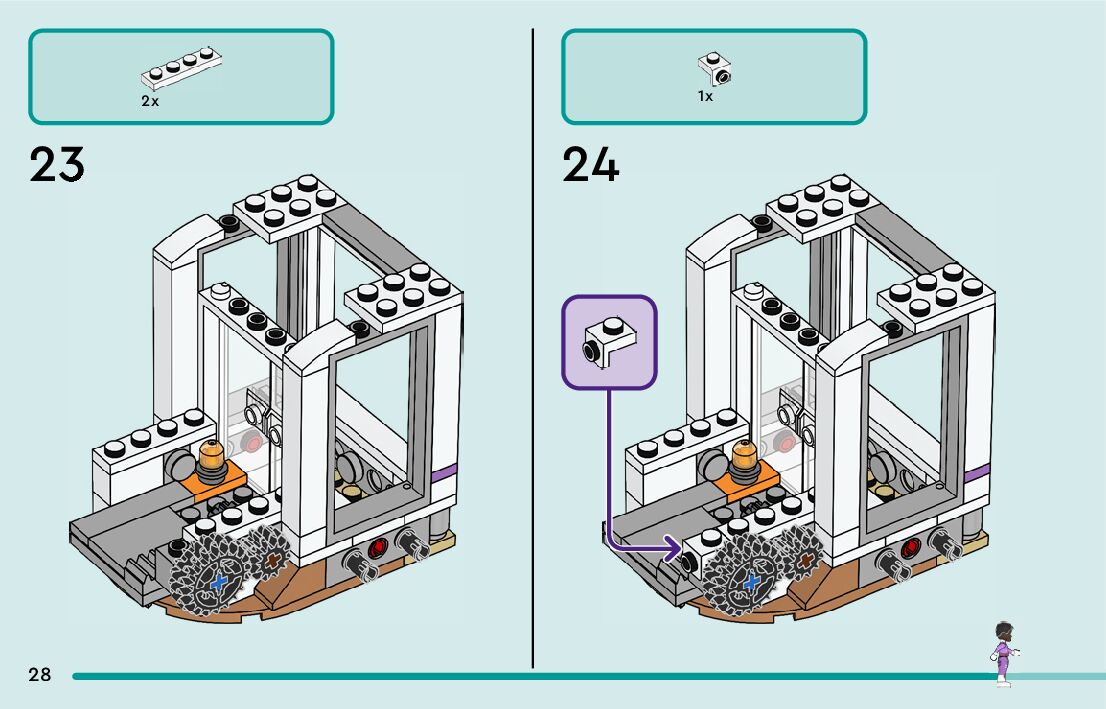 2x

23

1x

24

28