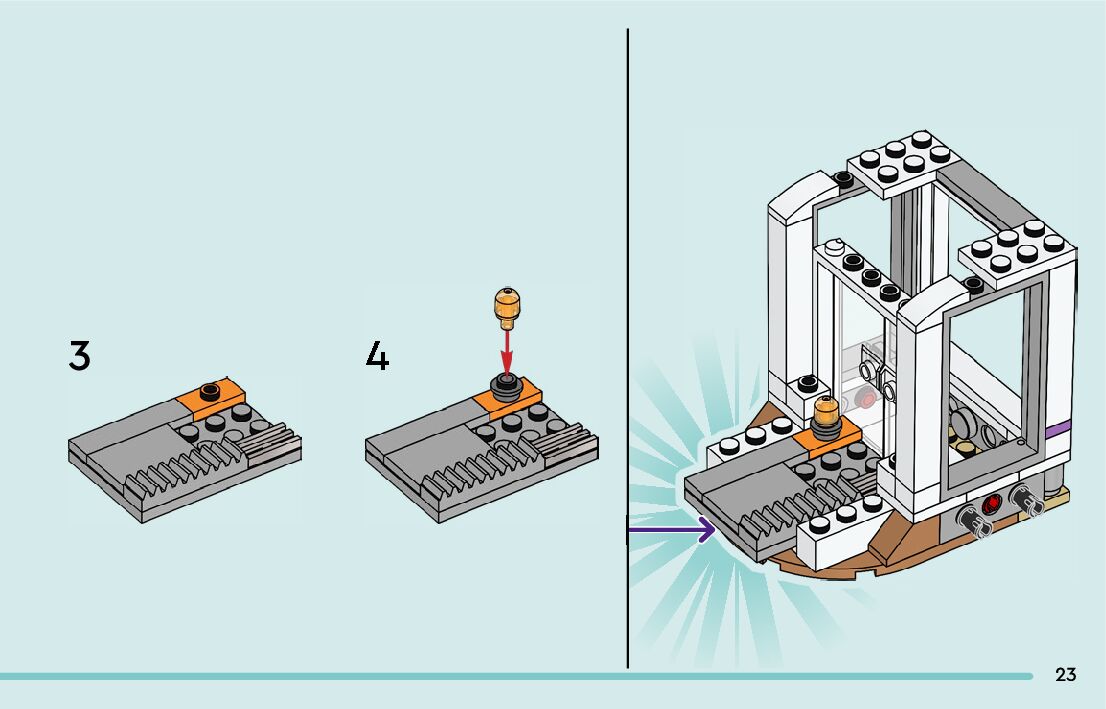 3

4

23