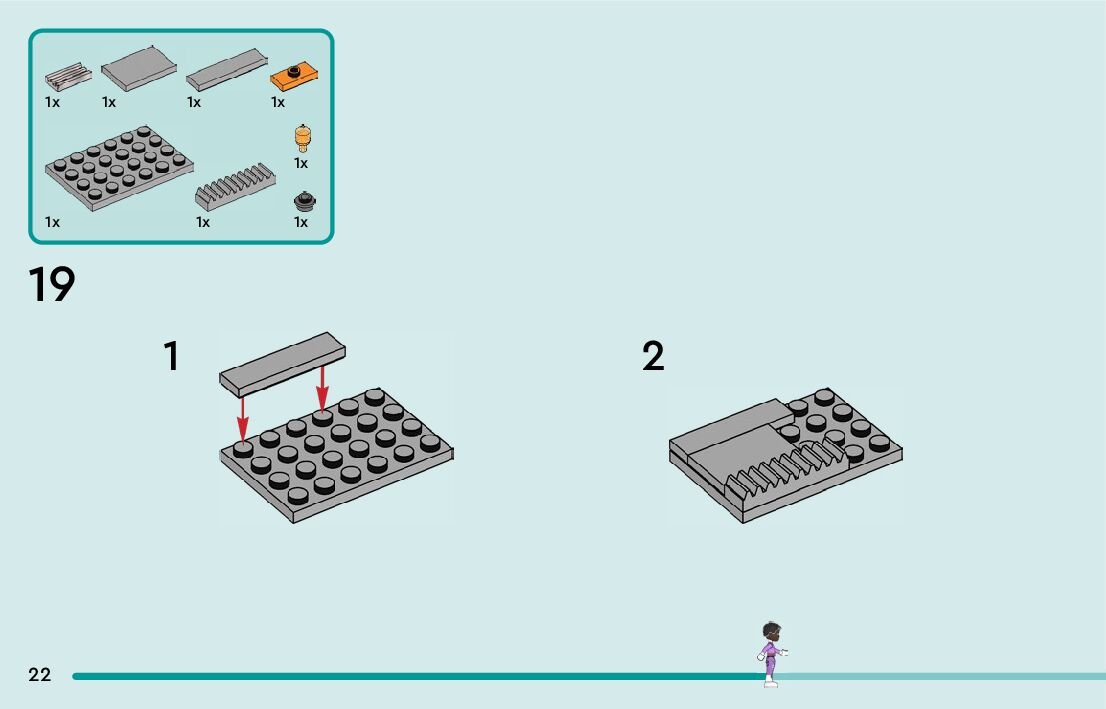 1x 1x 1x 1x

1x

1x 1x 1x

19

1

2

22