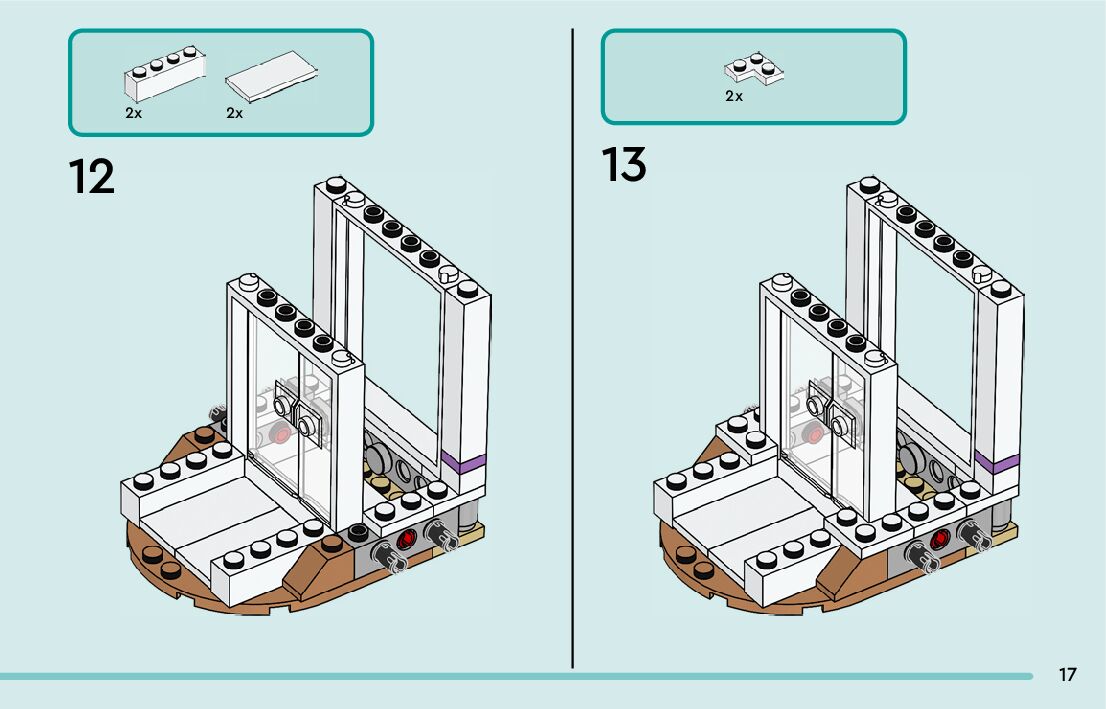 2x
2x

12

2x

13

17