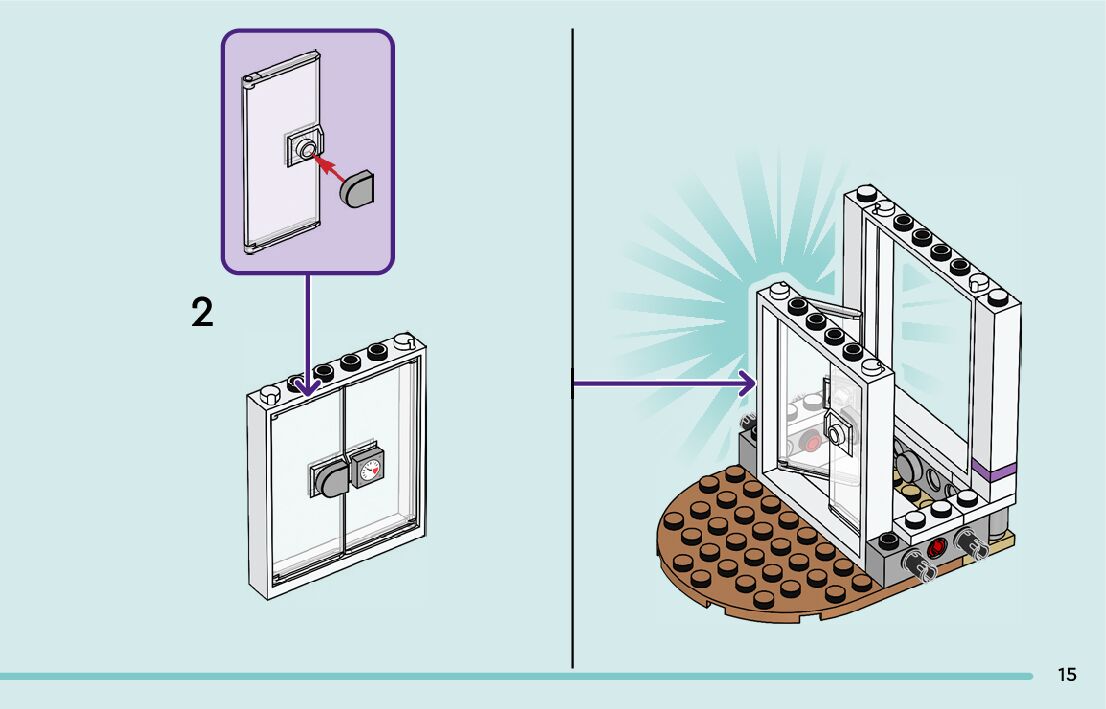 2

15