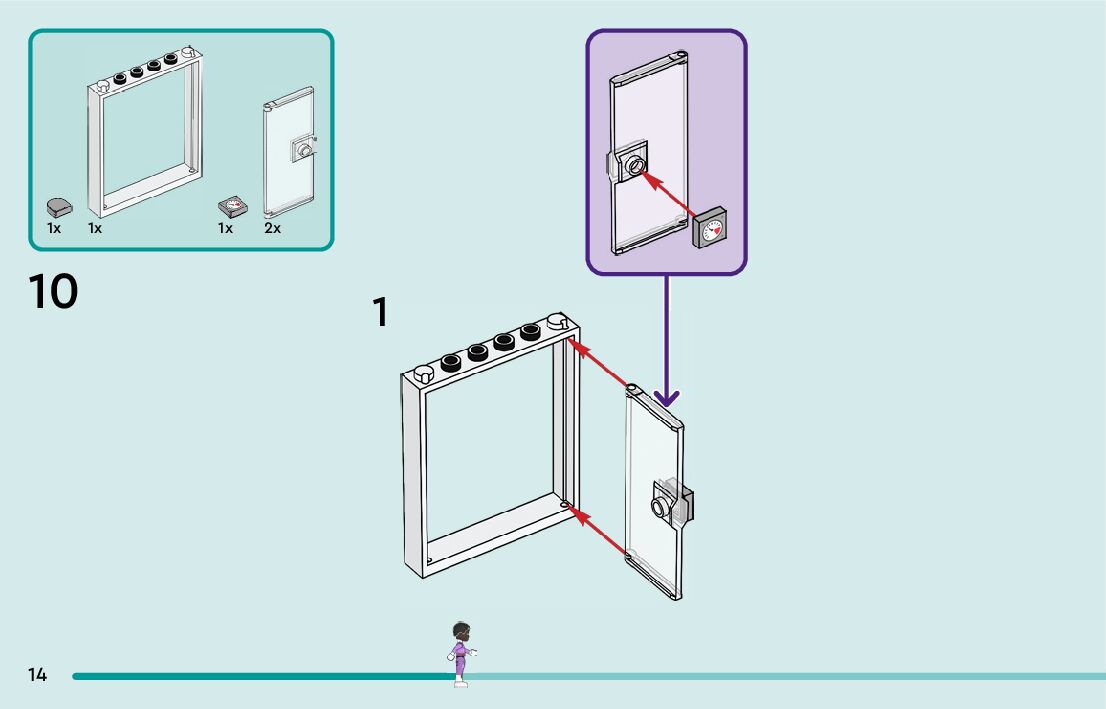 1x 1x 1x 2x

10

1

14