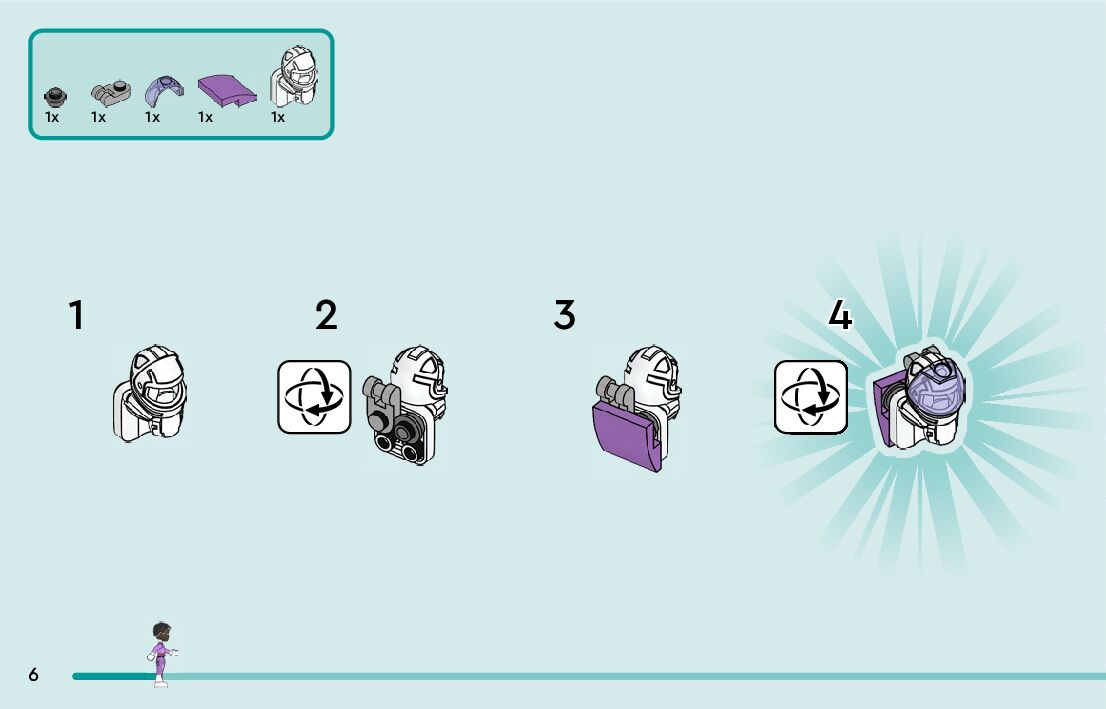 1x 1x 1x 1x 1x

1

2

3

4

6