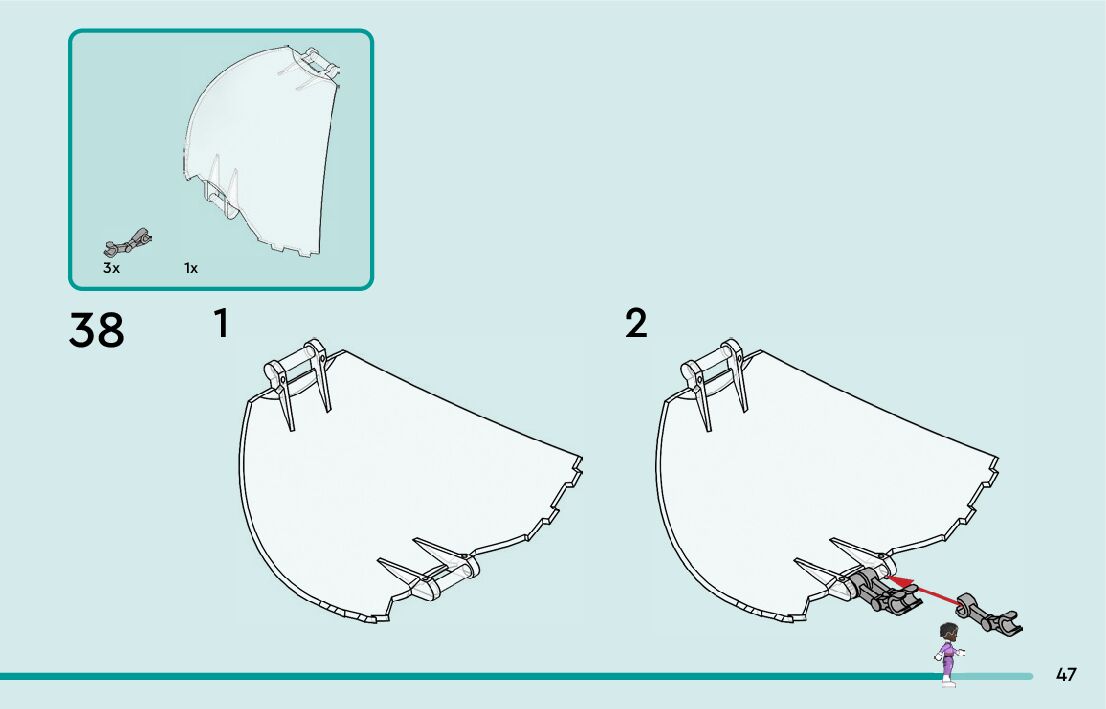 3x
1x

38
1
2

47