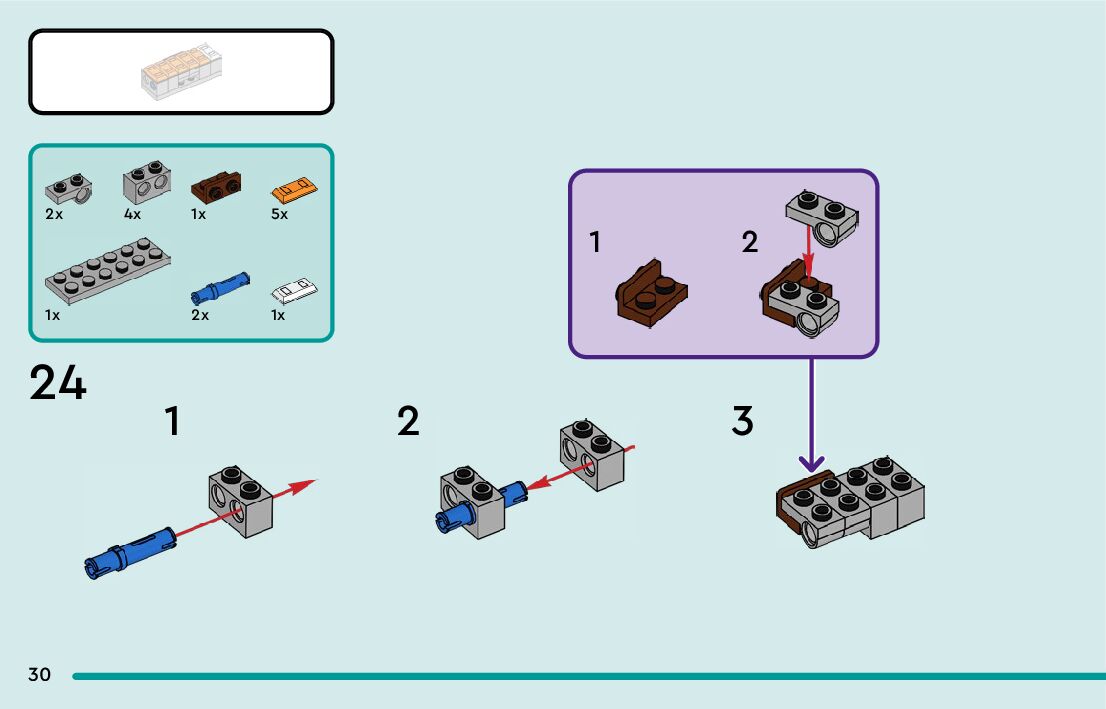 2x 4x 1x 5x

1x 2x 1x

1

2

24

1

2

3

30