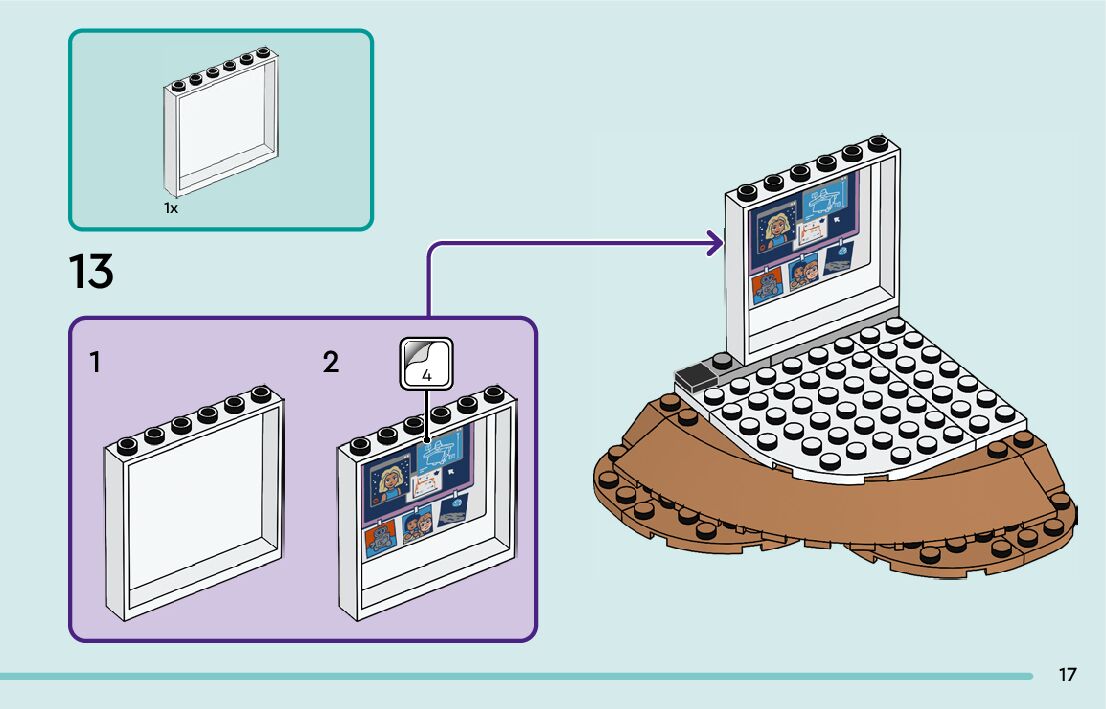 1x

13

1

2

4

17