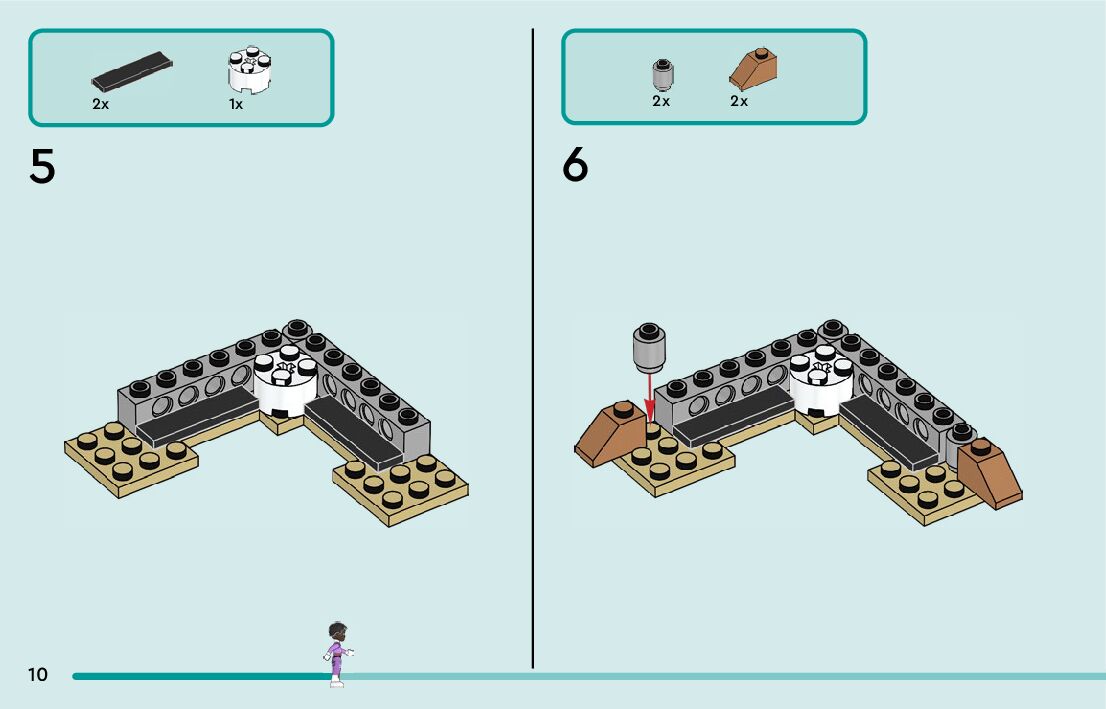 2x 1x

5

2x 2x

6

10