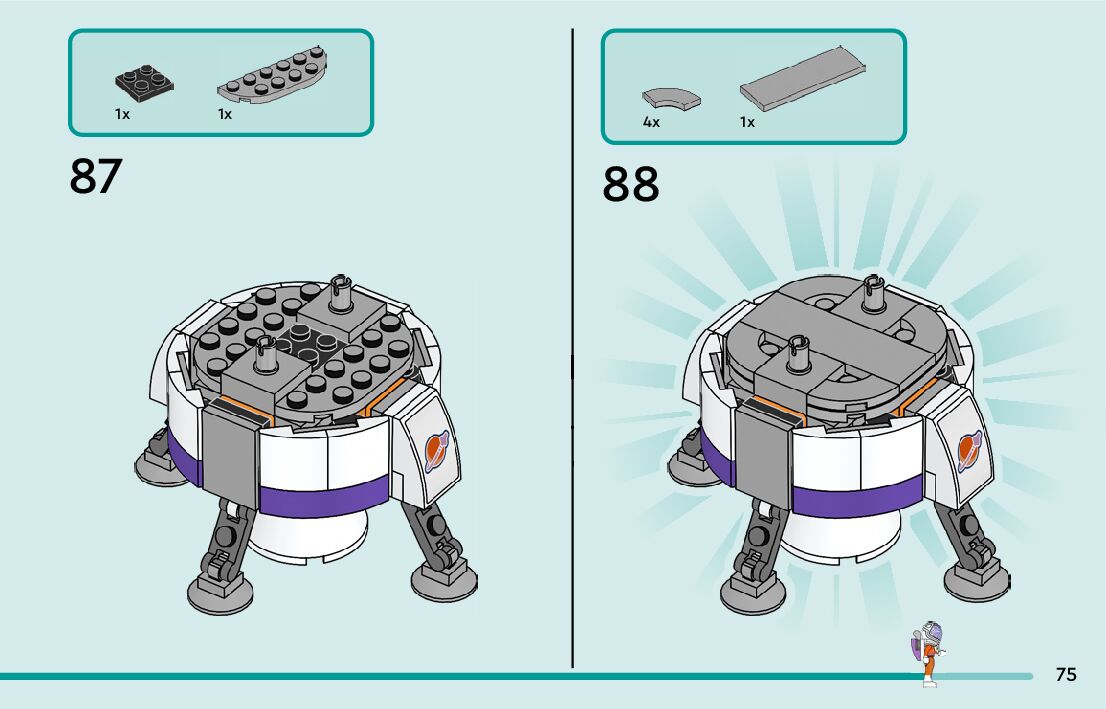 1x
1x

87

4x
1x

88

75