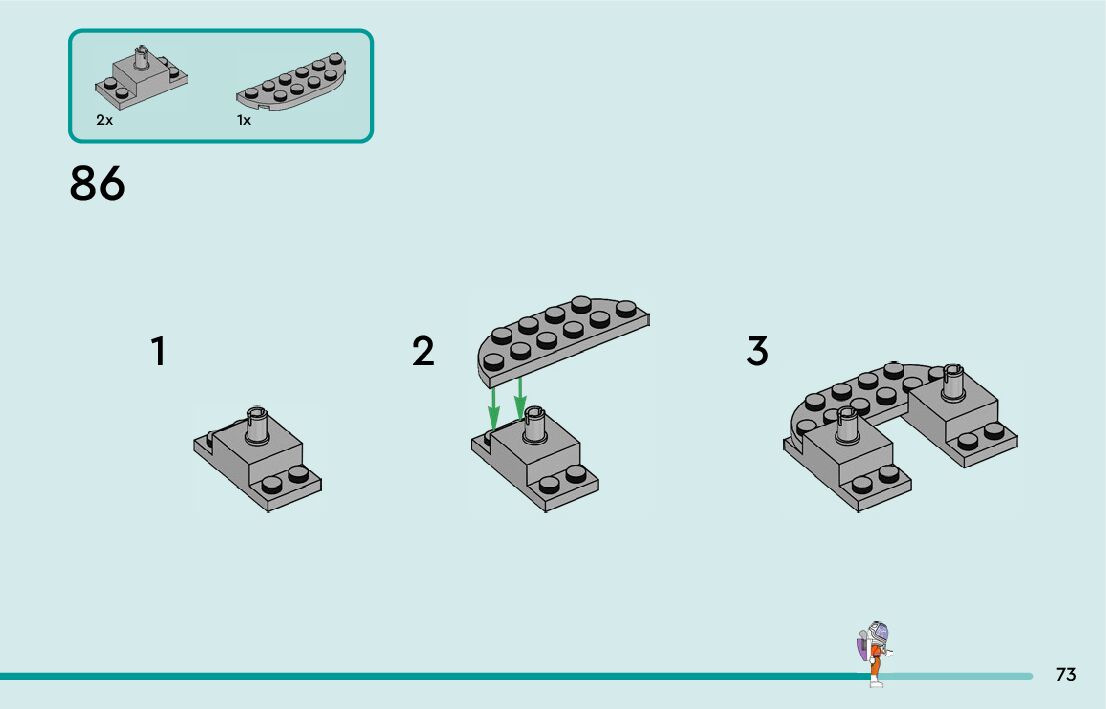 2x
1x

86

1

2

3

73