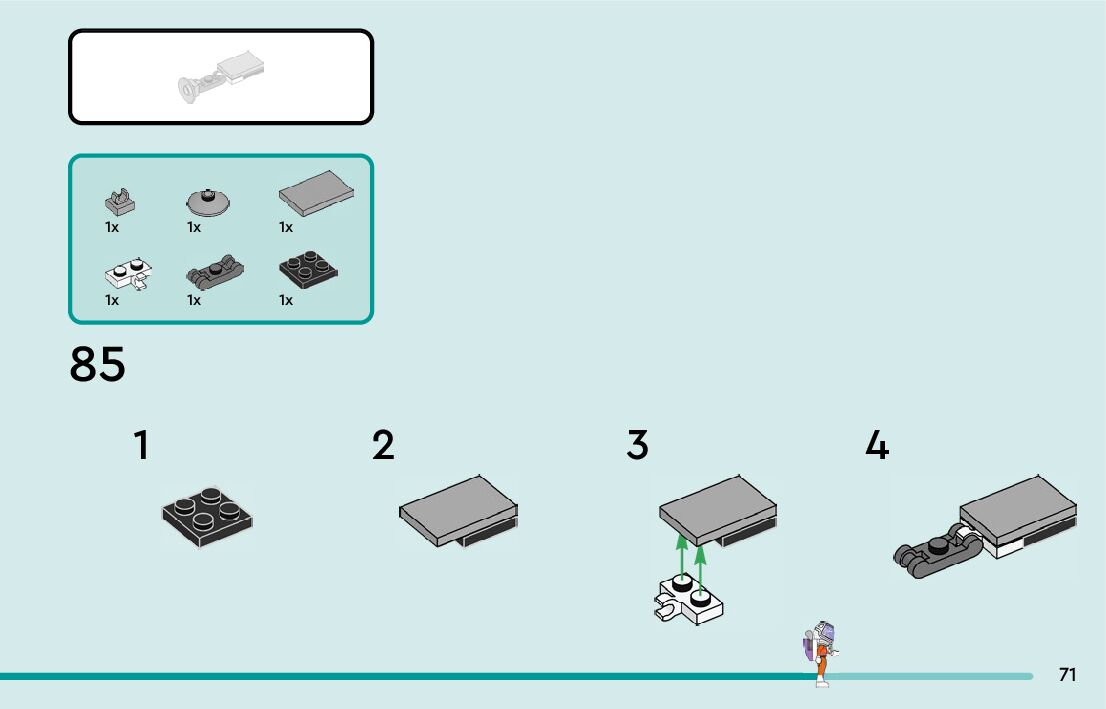 1x
1x
1x
1x
1x
1x

85

1

2

3

4

71