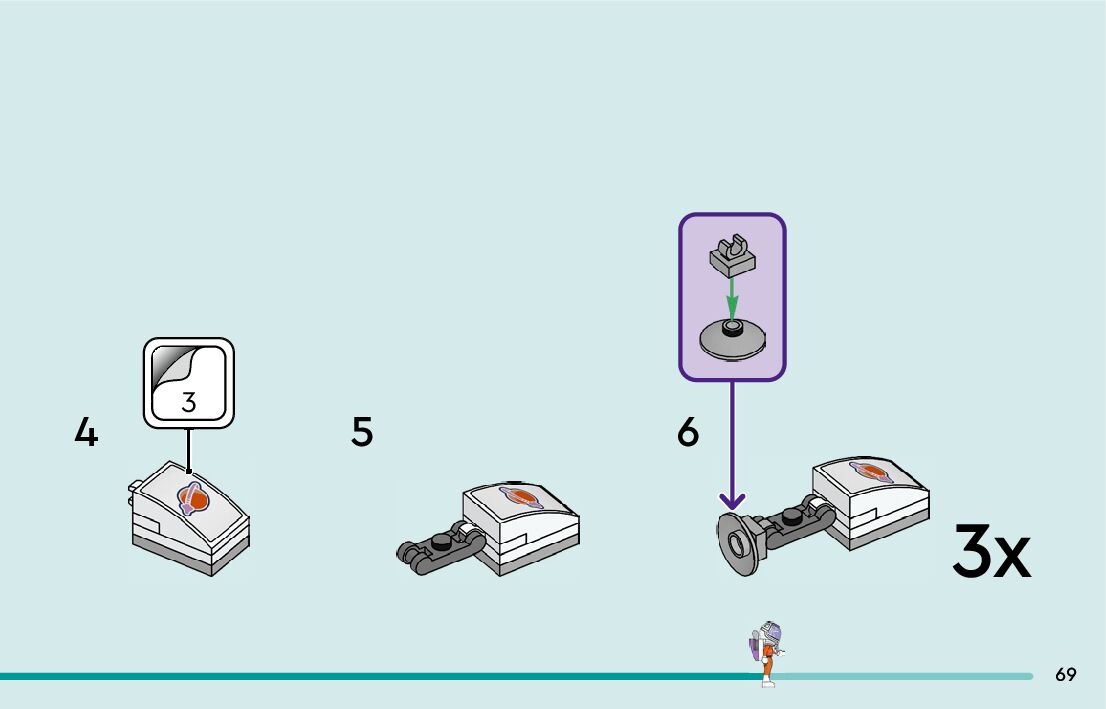 3

4

5

6

3x

69