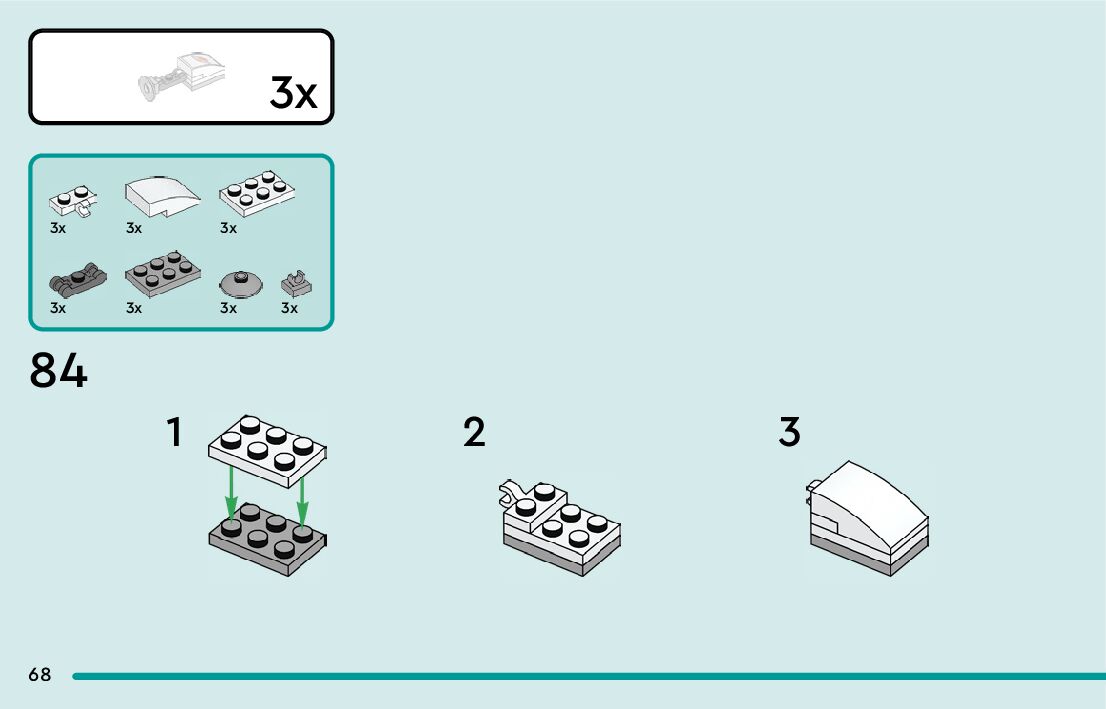 3x

3x 3x 3x

3x 3x 3x 3x

84

1

2

3

68