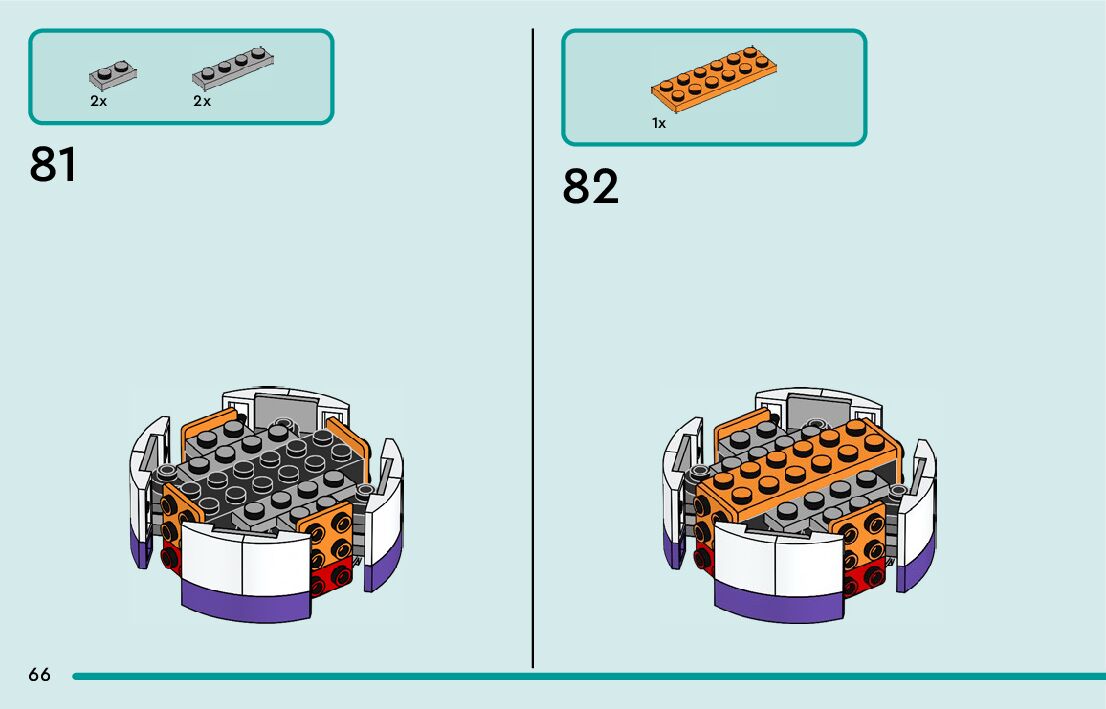 2x 2x

81

1x

82

66