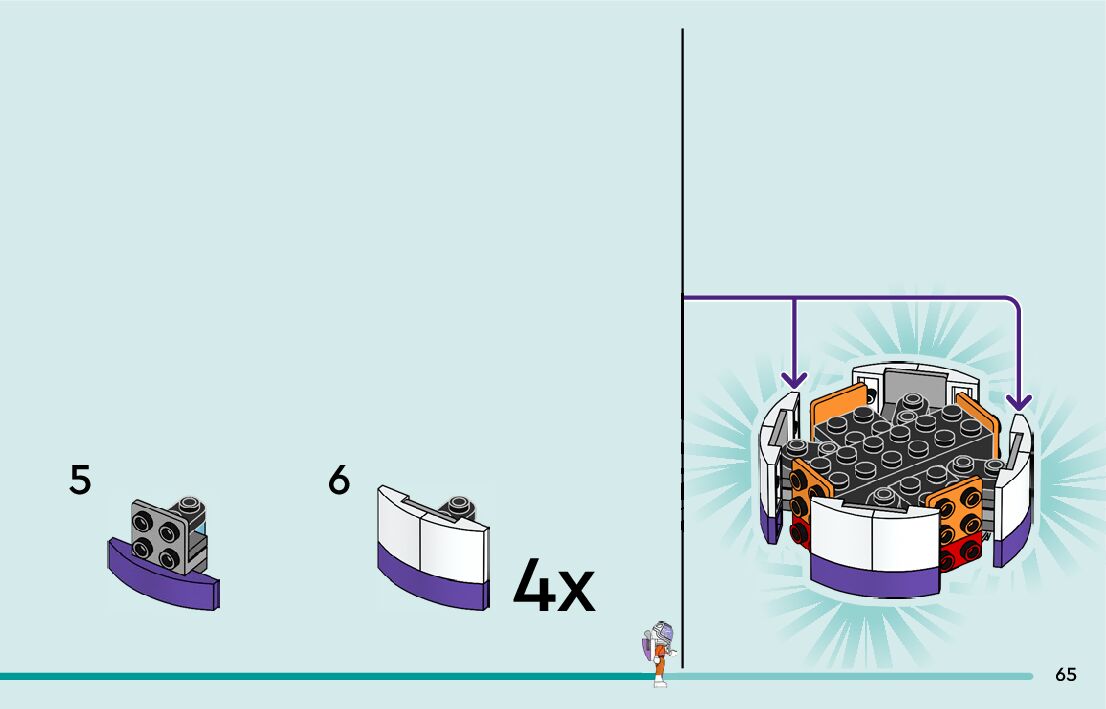 5

6

4x

65