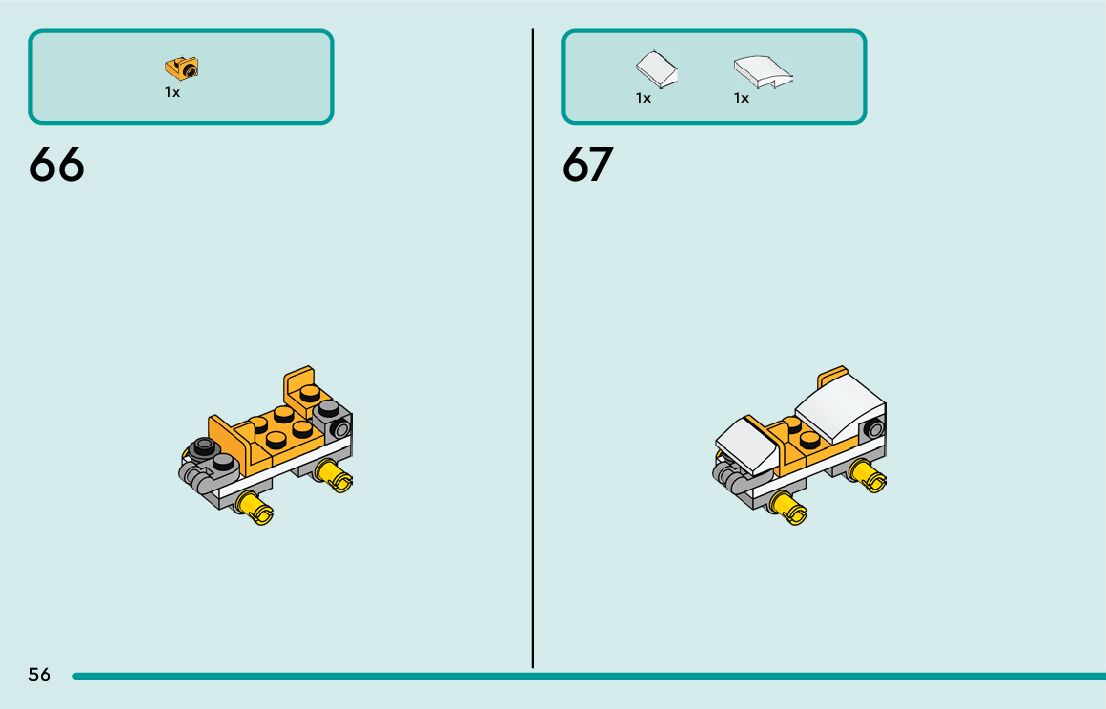 1x

66

1x 1x

67

56