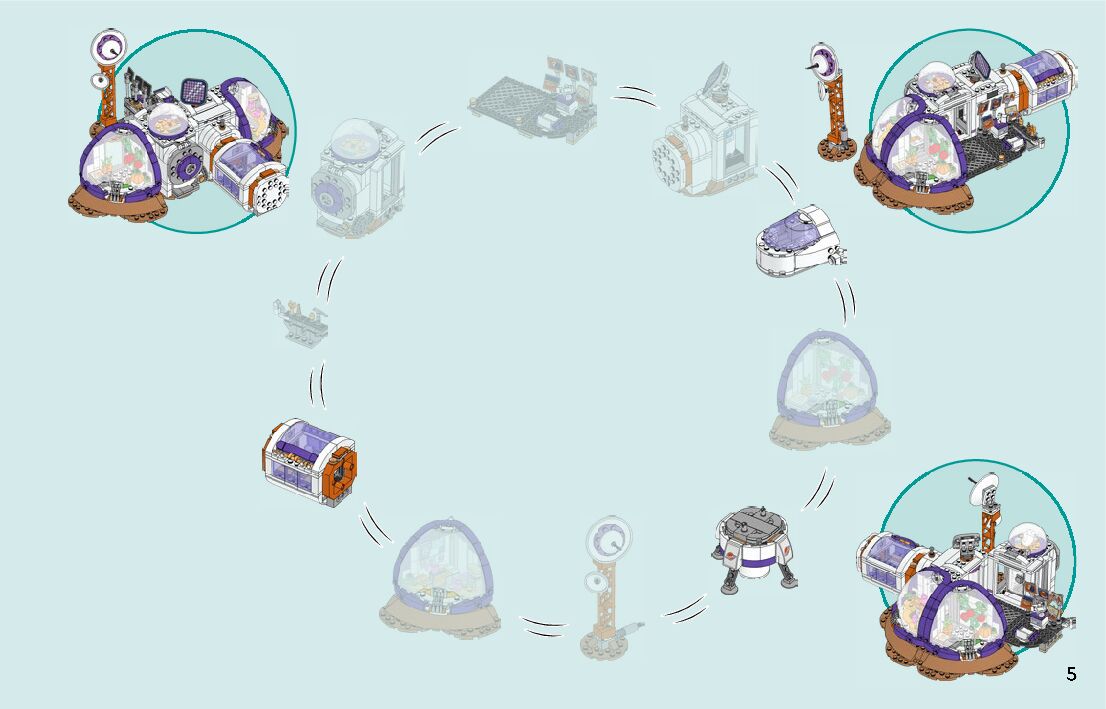 5