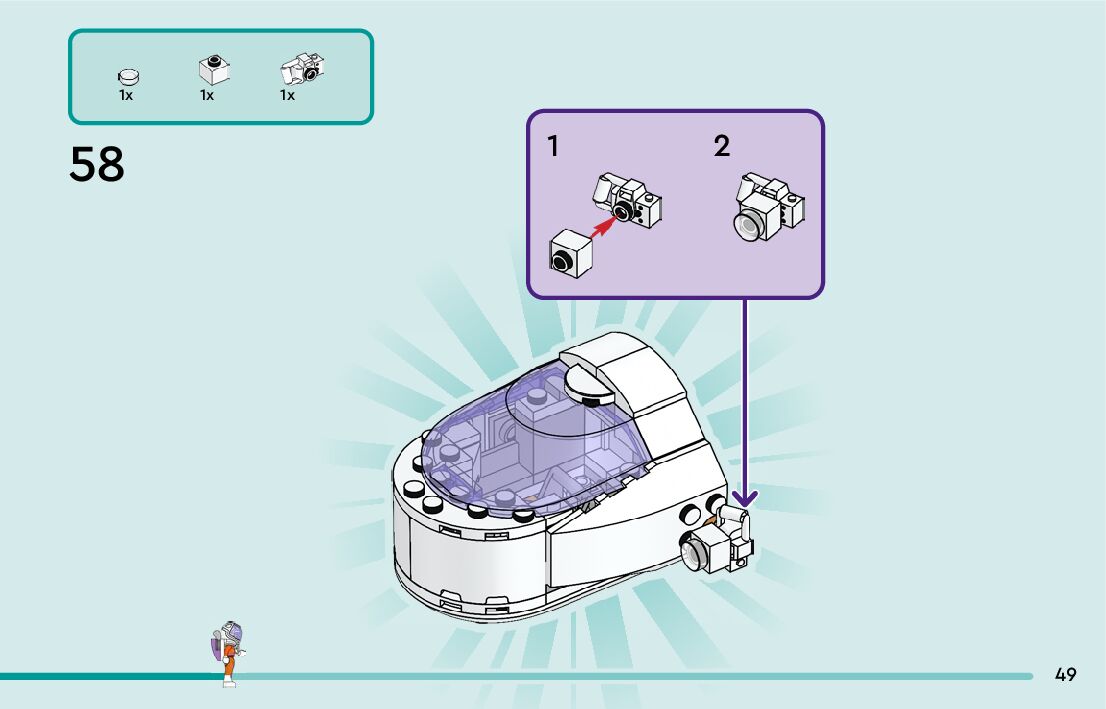 1x 1x 1x

58

1

2

49