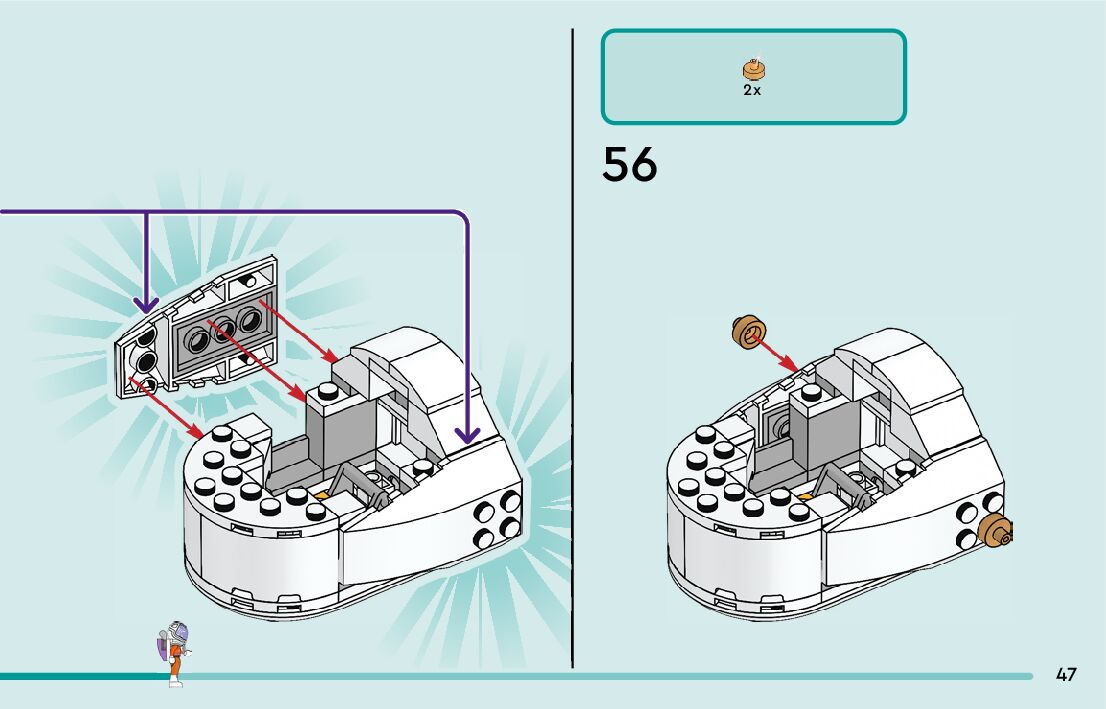 2x

56

47