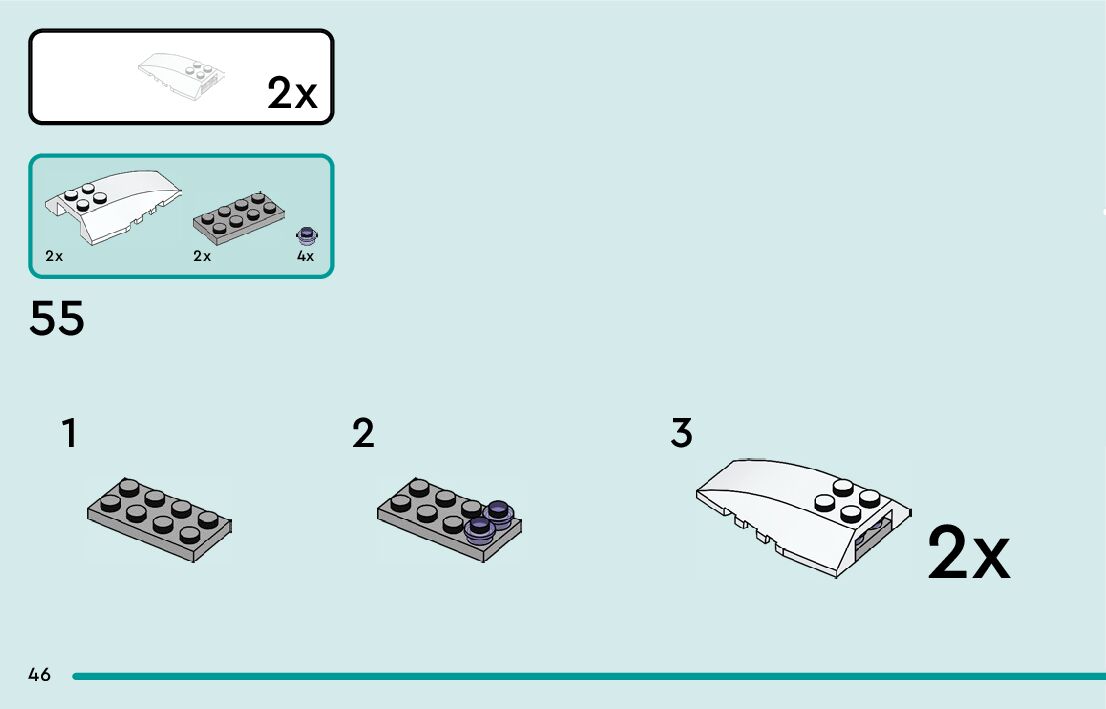 2x

2x
2x
4x

55

1

2

3

2x

46