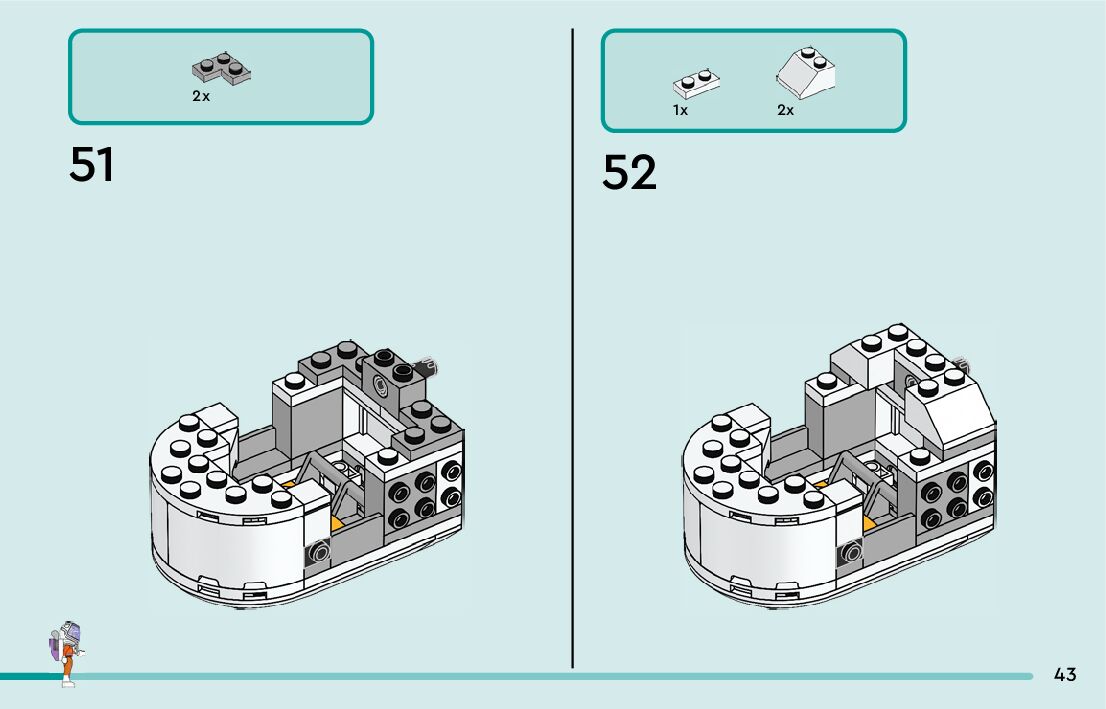 2x

51

1x

2x

52

43