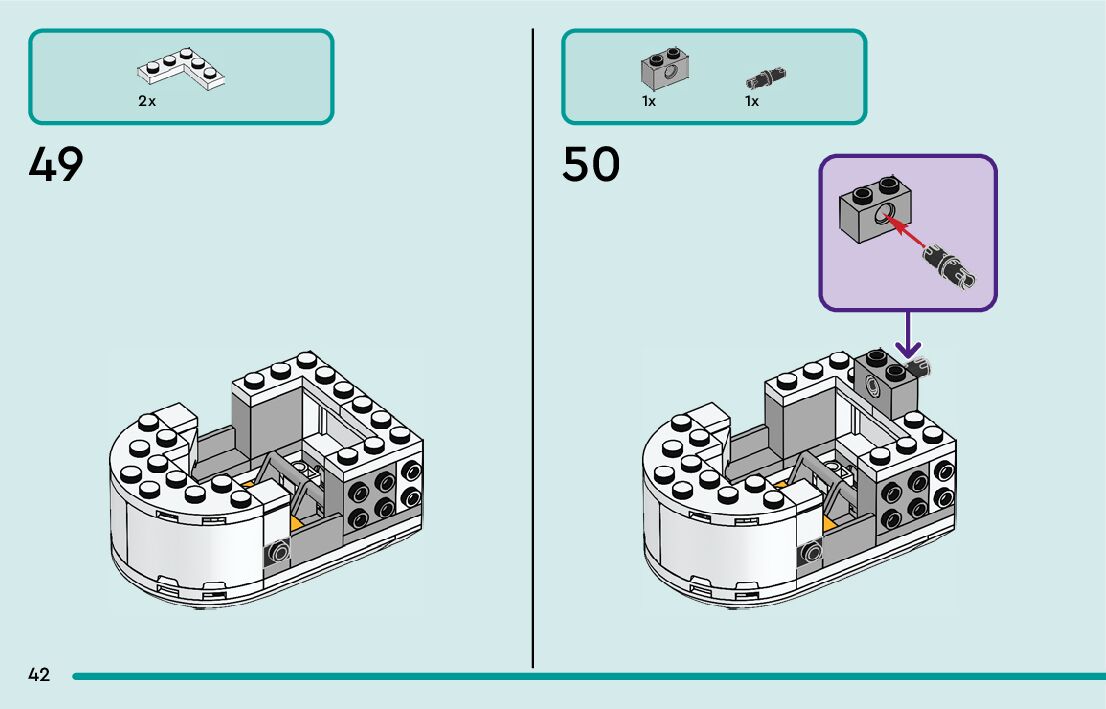 2x

49

1x 1x

50

42