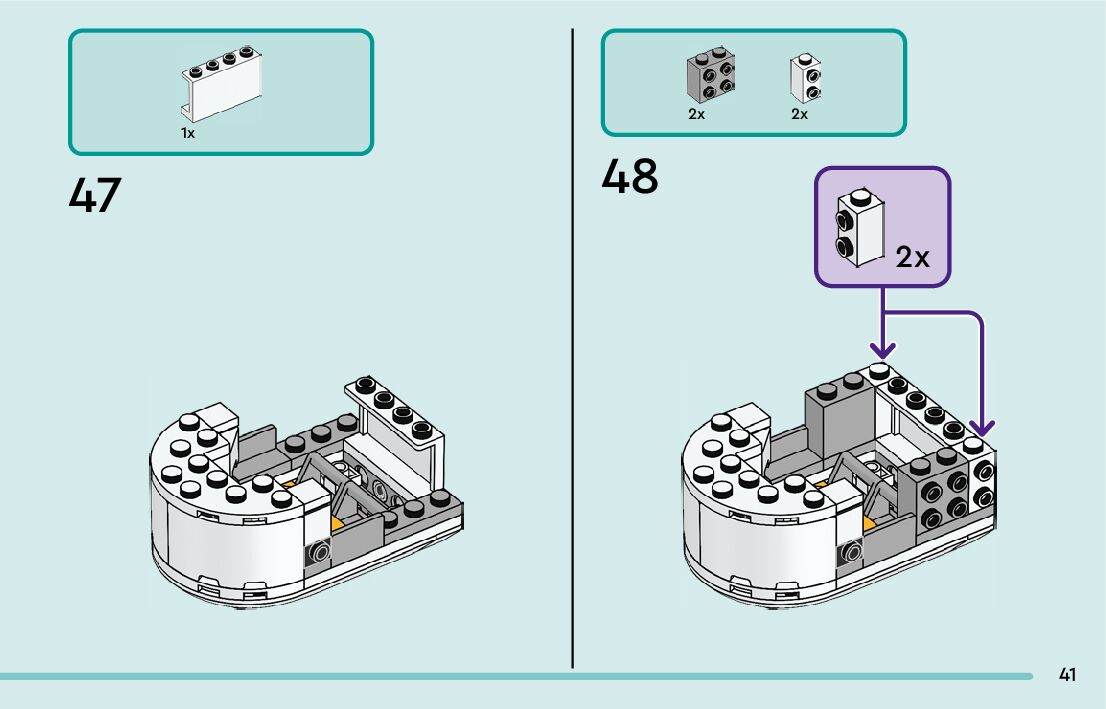 1x

47

2x 2x

48

2x

41