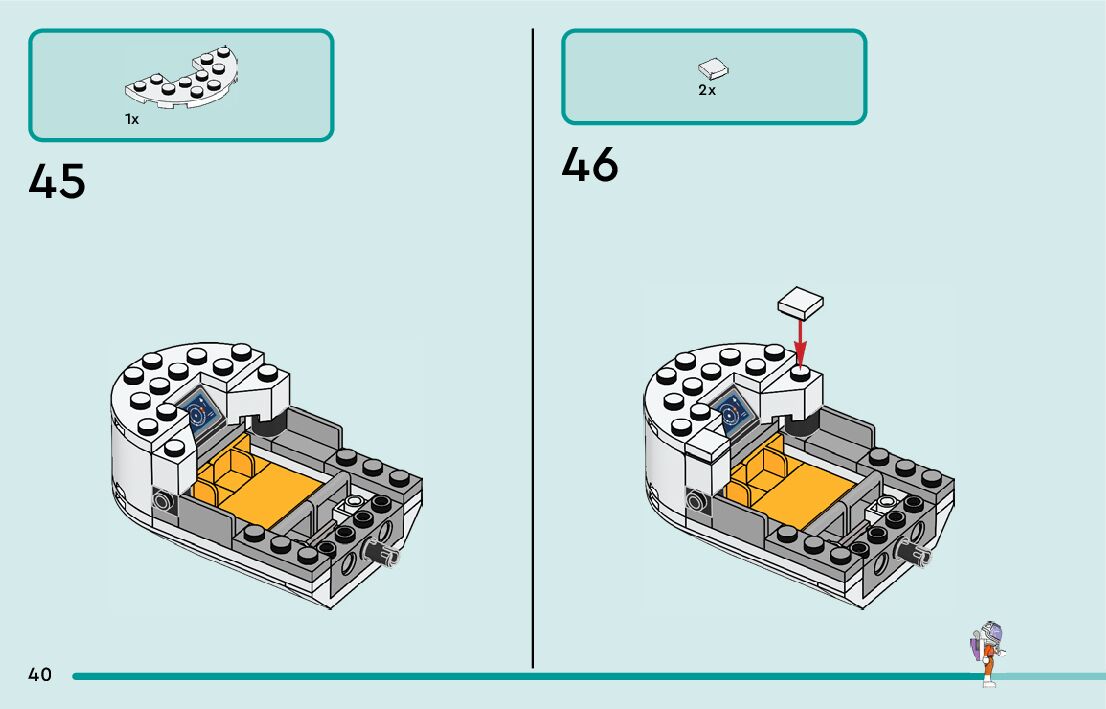 1x

45

2x

46

40