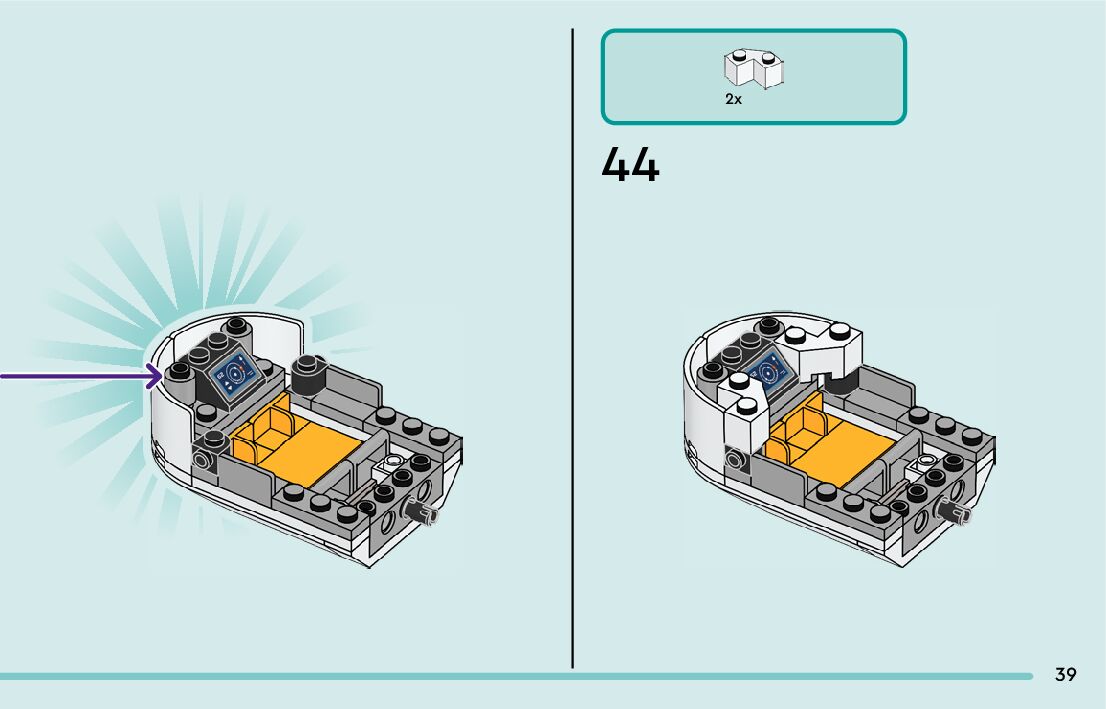 2x

44

39