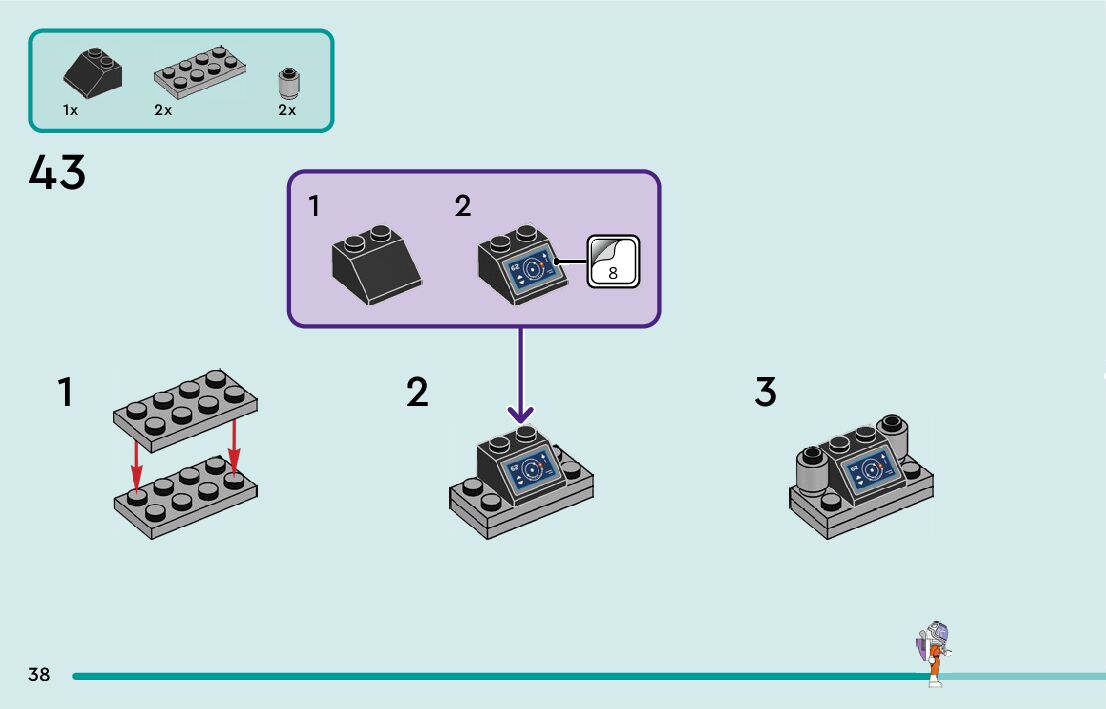 1x
2x
2x

43

1
2
8

1
2
3

38