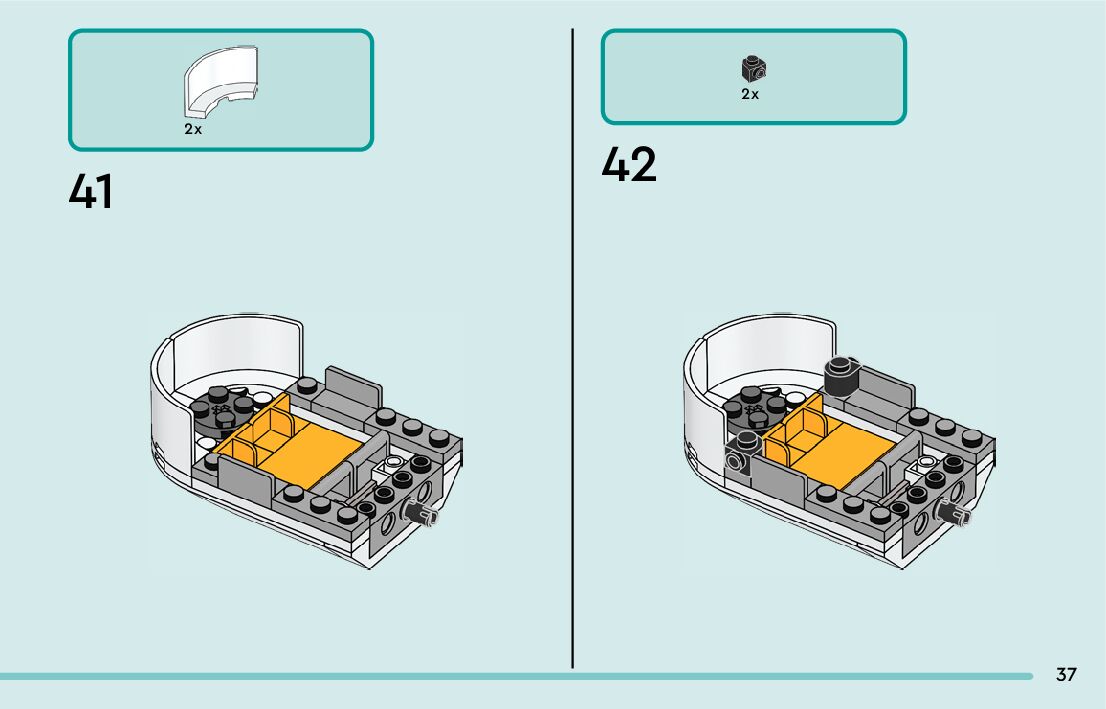 2x

41

2x

42

37