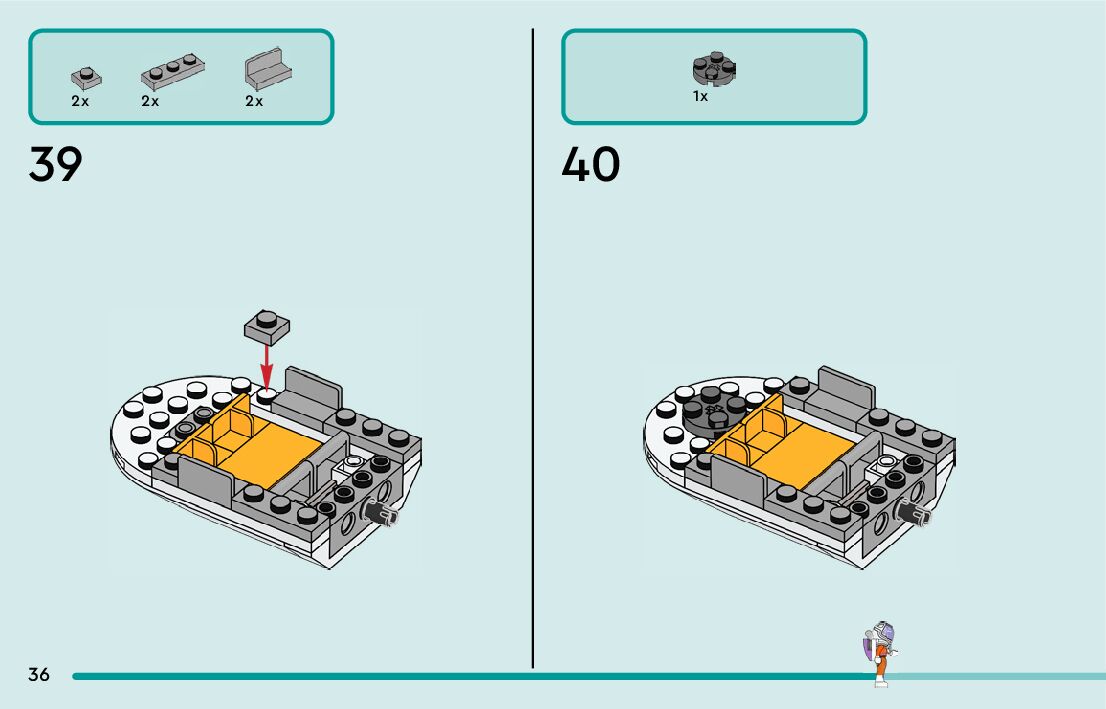 2x 2x 2x

39

1x

40

36