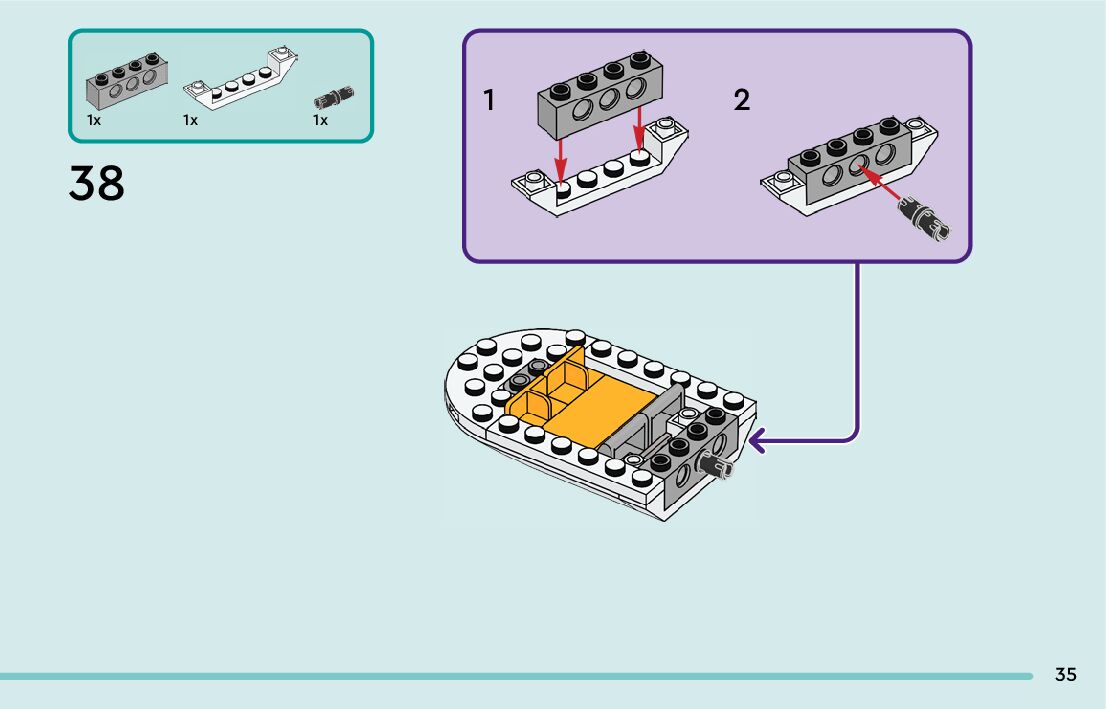 1x 1x 1x

38

1

2

35