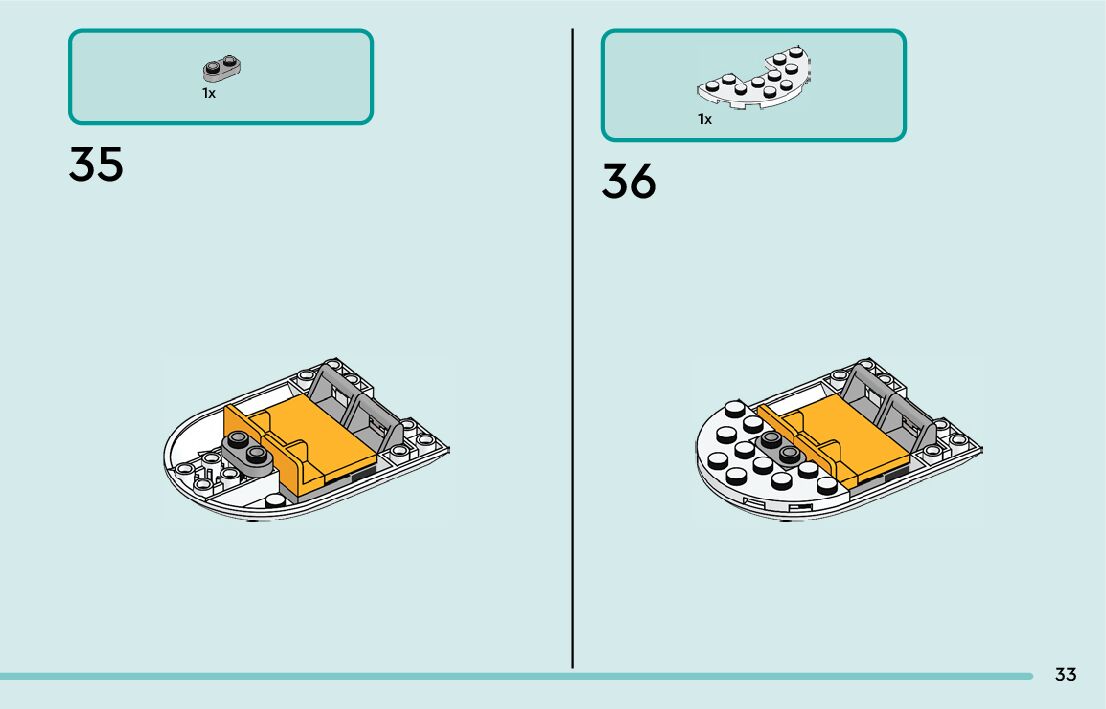 1x

35

1x

36

33