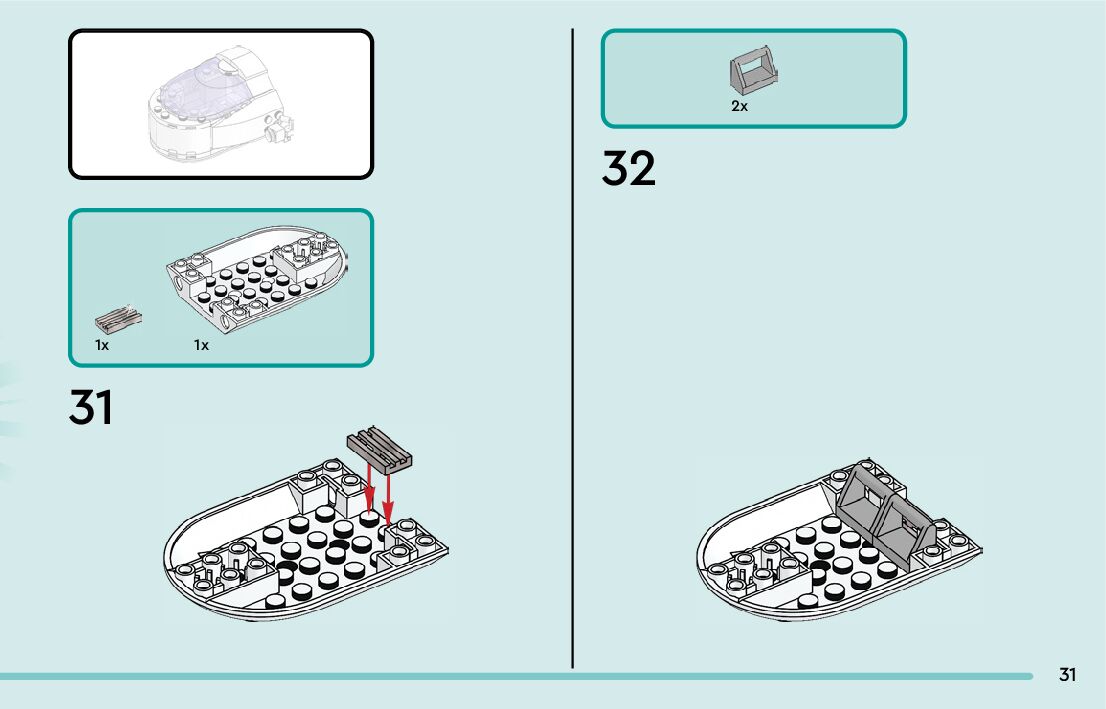 1x

1x

31

2x

32

31