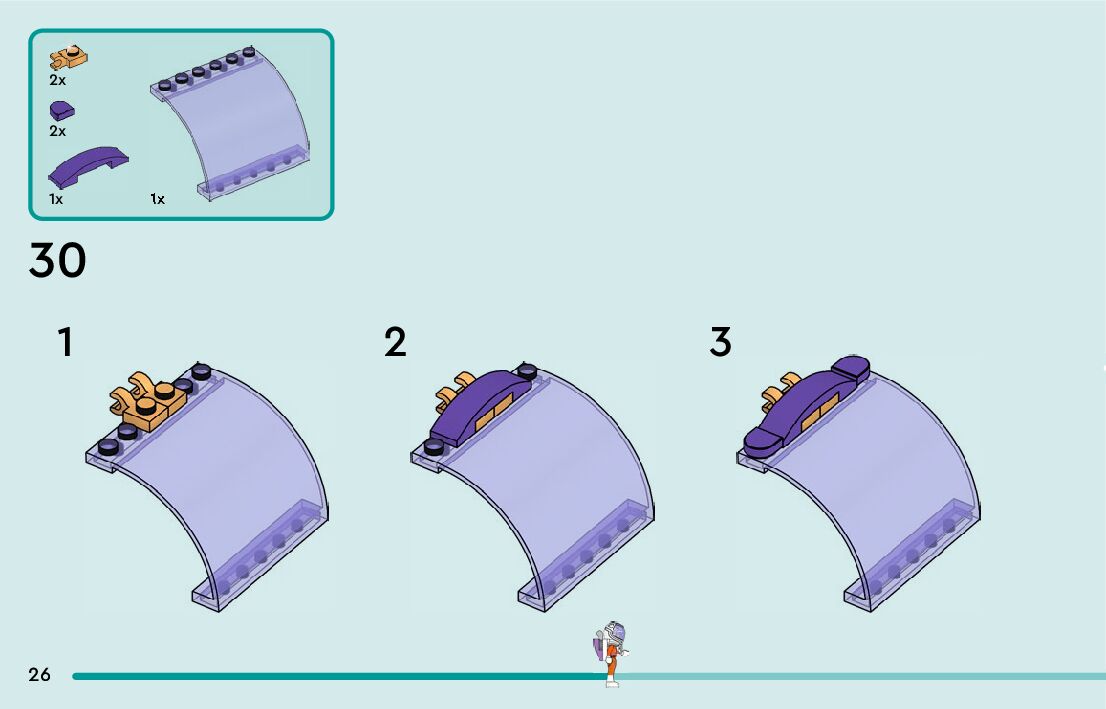 2x
2x
1x
1x

30

1

2

3

26