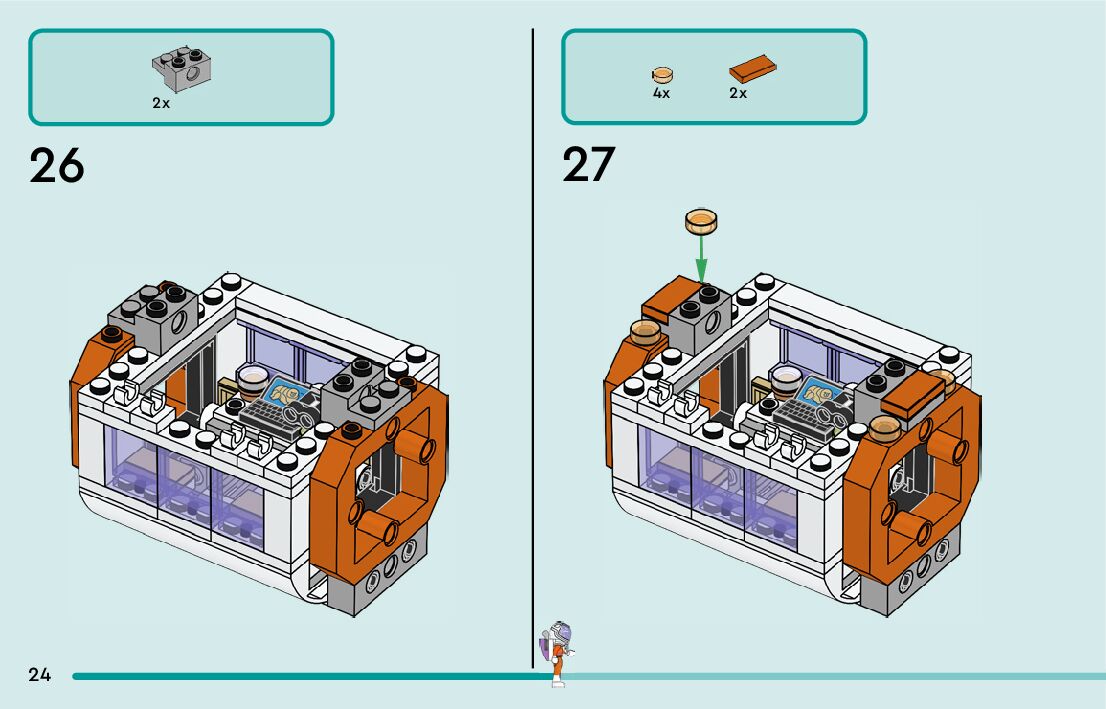 2x

26

4x 2x

27

24