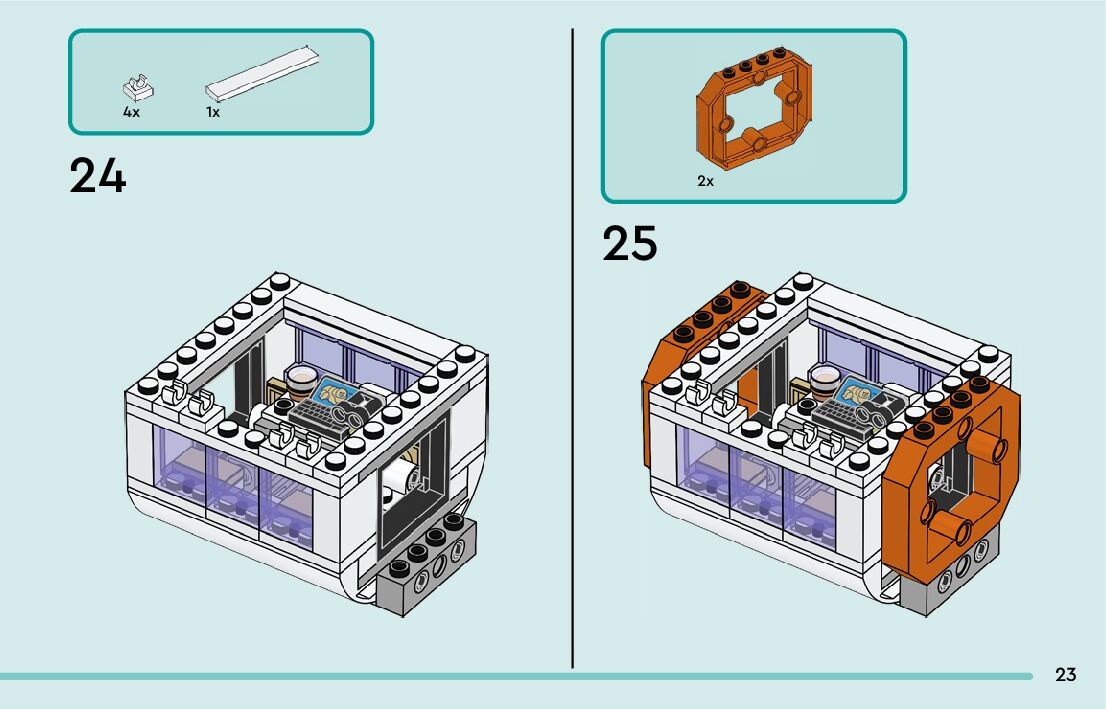 4x
1x

24

2x

25

23