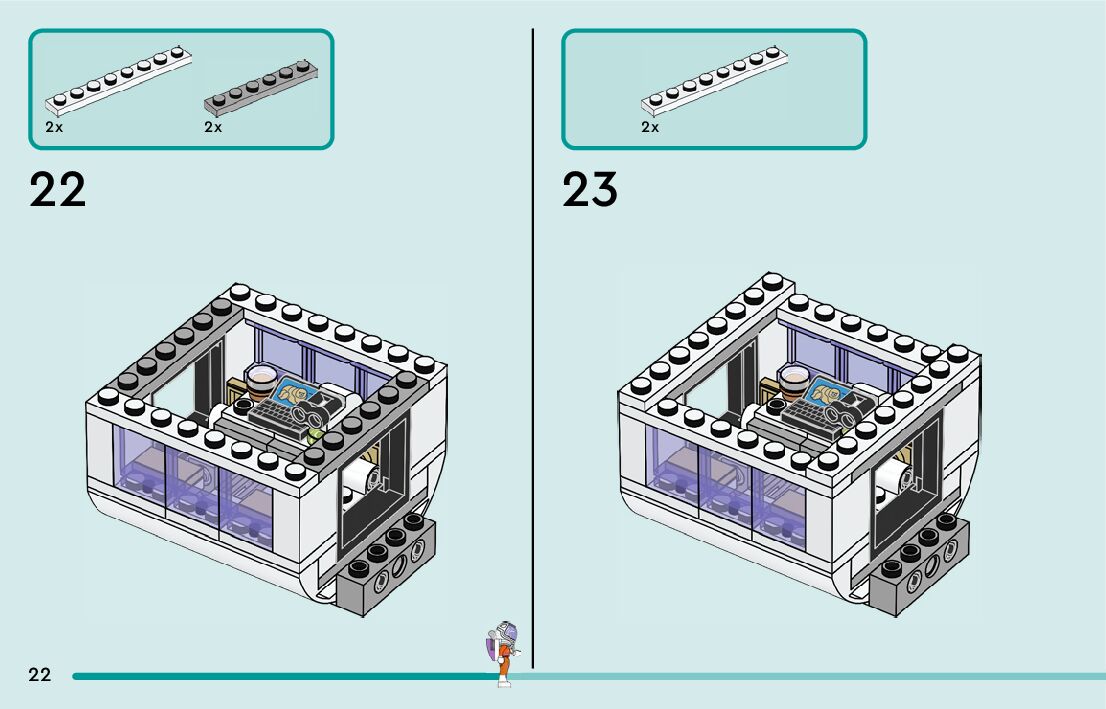 2x
2x
22

2x
23

22